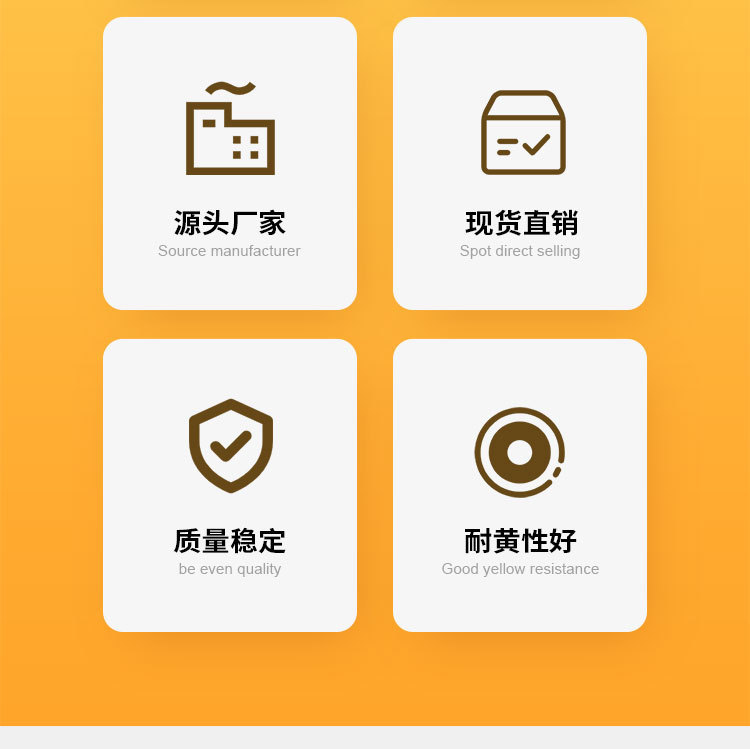 源头厂家
Source manufacturer

现货直销
Spot direct selling

质量稳定
be even quality

耐黄性好
Good yellow resistance