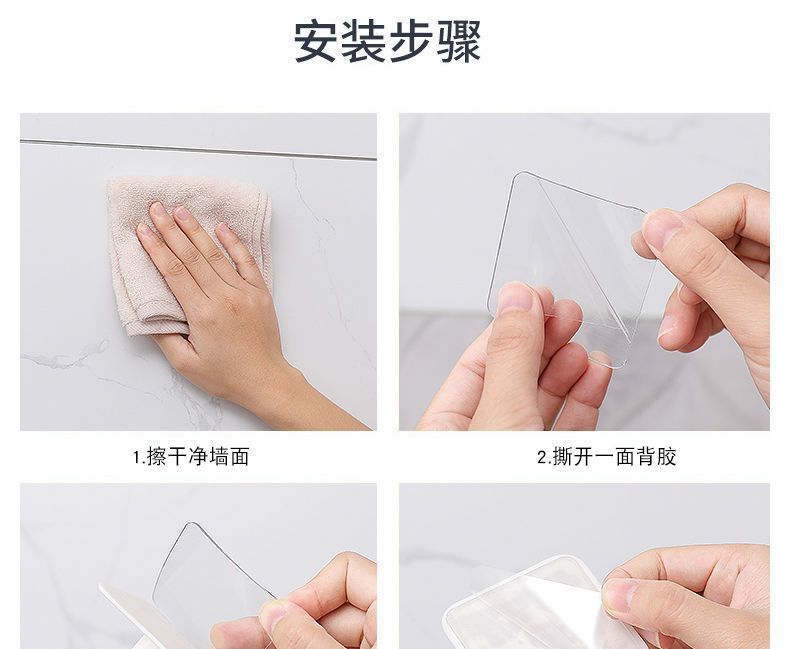 安装步骤

1.擦干净墙面

2.撕开一面背胶