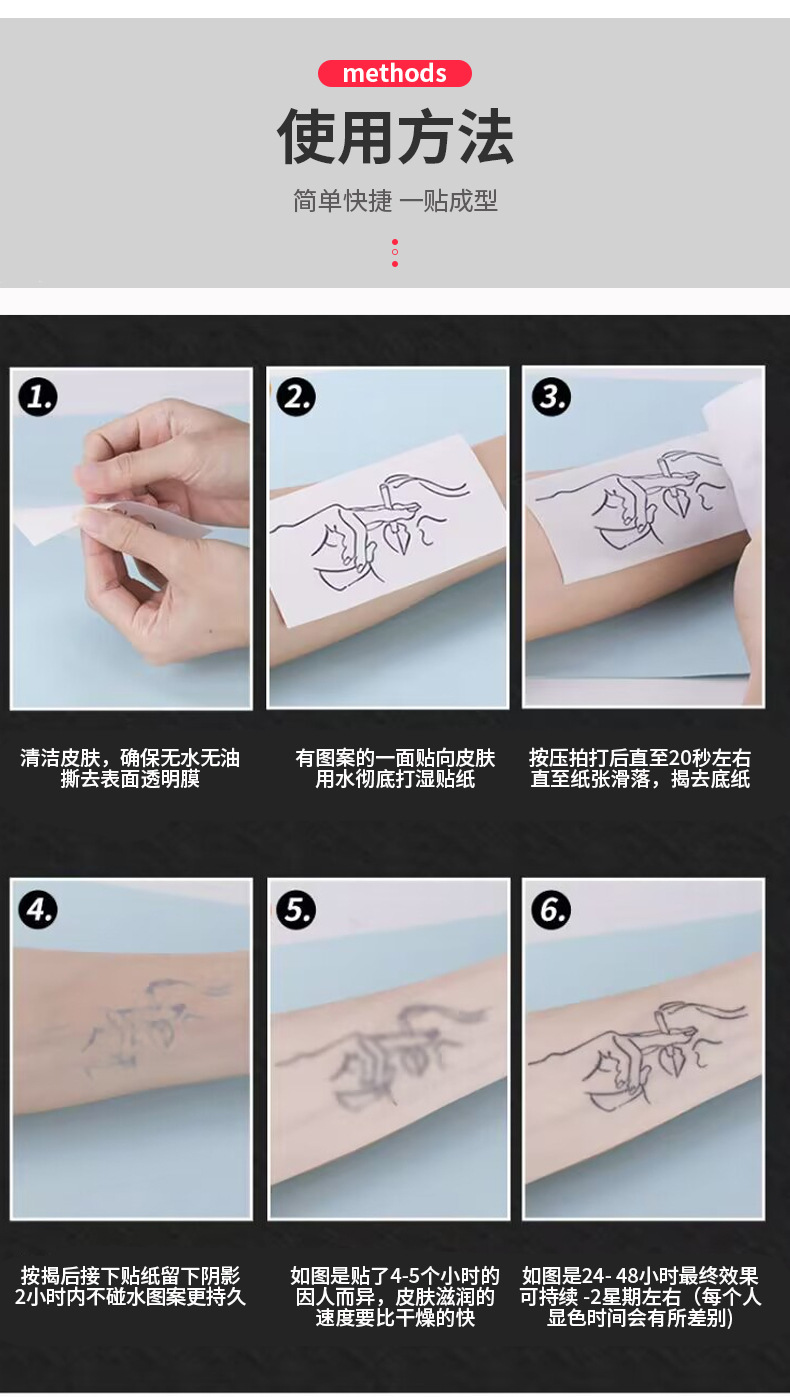 methods

使用方法

简单快捷 一贴成型

1.

2.

3.

清洁皮肤，确保无水无油
撕去表面透明膜

有图案的一面贴向皮肤
用水彻底打湿贴纸

按压拍打后直至20秒左右
直至纸张滑落，揭去底纸

4.

5.

6.

按揭后接下贴纸留下阴影
2小时内不碰水图案更持久

如图是贴了4-5个小时的
因人而异，皮肤滋润的
速度要比干燥的快

如图是24- 48小时最终效果
可持续 -2星期左右（每个人
显色时间会有所差别）