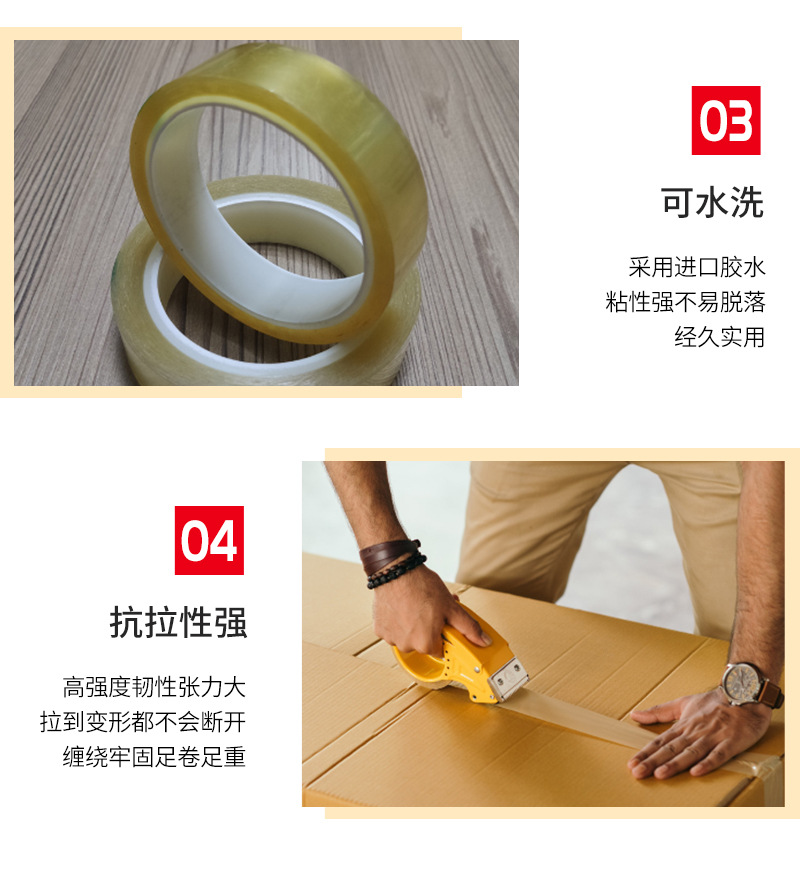 03

可水洗

采用进口胶水
粘性强不易脱落
经久实用

04

抗拉性强

高强度韧性张力大
拉到变形都不会断开
缠绕牢固足卷足重