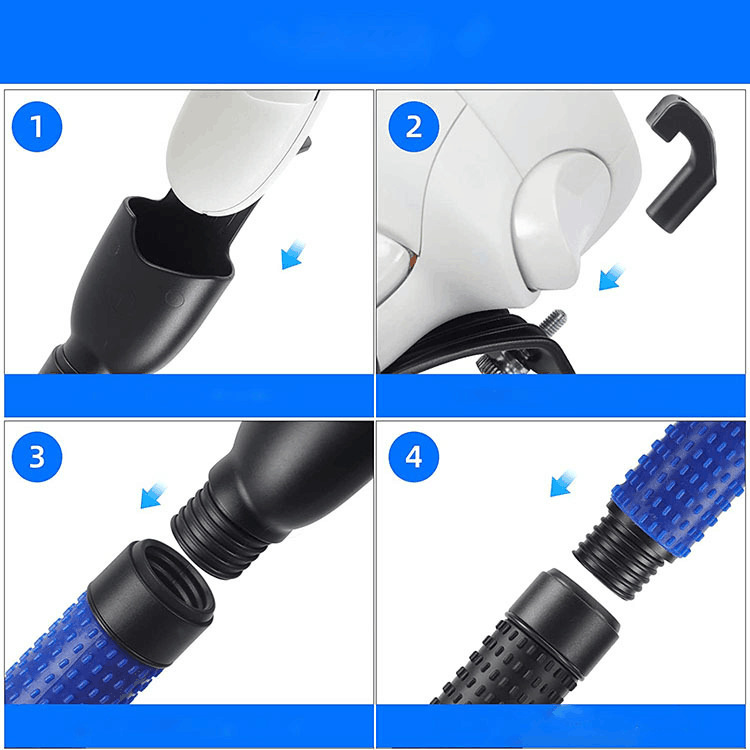 1

2

3

4