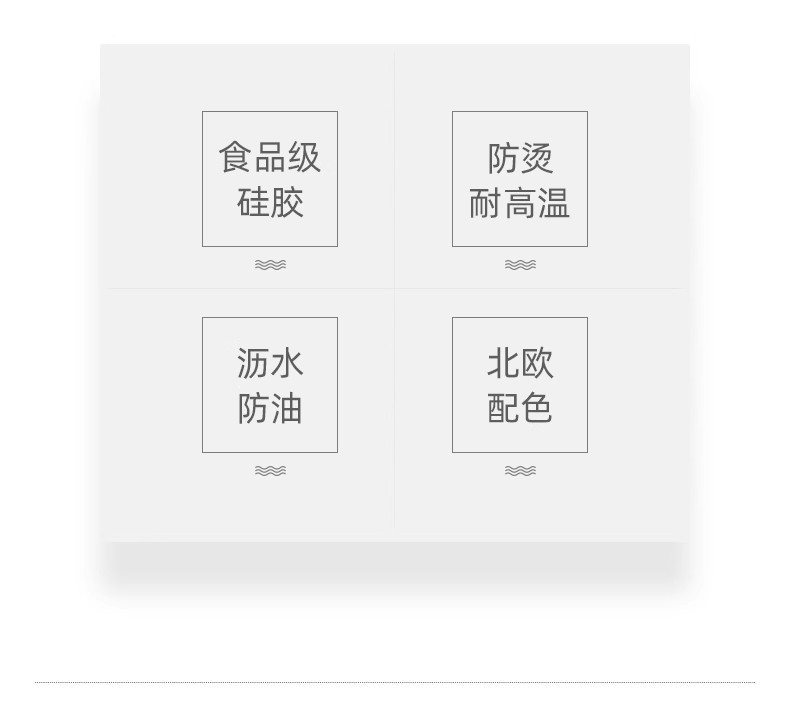 食品级
硅胶

防烫
耐高温

沥水
防油

北欧
配色