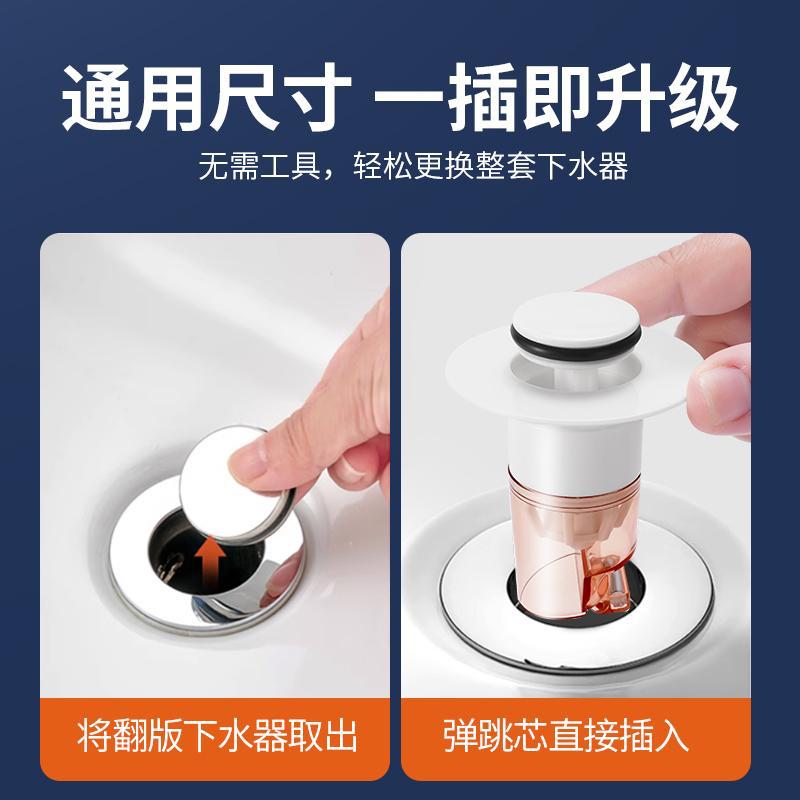 通用尺寸 一插即升级

无需工具，轻松更换整套下水器

将翻版下水器取出

弹跳芯直接插入