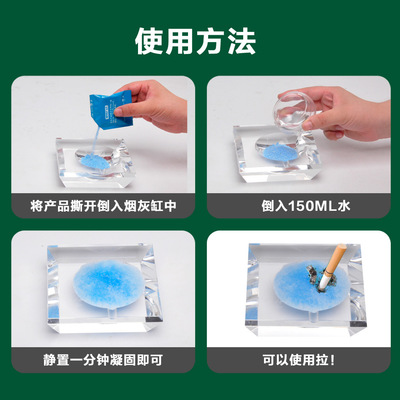 使用方法

将产品撕开倒入烟灰缸中

倒入150ML水

静置一分钟凝固即可

可以使用拉!