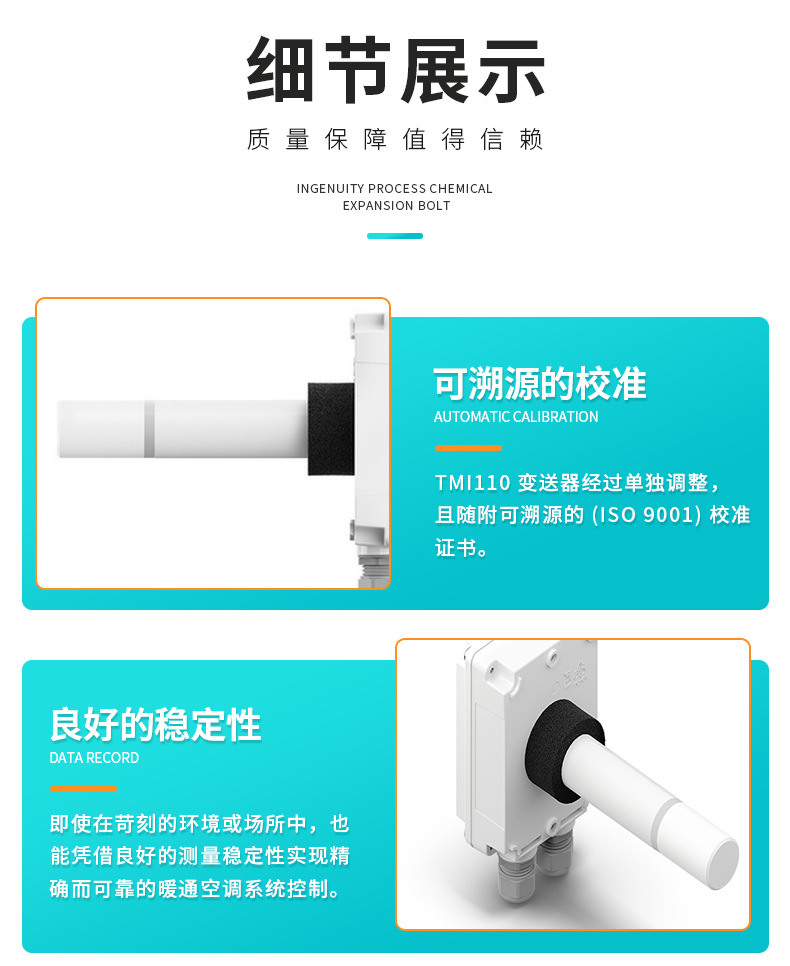 细节展示

质量保障值得信赖

INGENUITY PROCESS CHEMICAL EXPANSION BOLT

可溯源的校准
AUTOMATIC CALIBRATION

TMI110 变送器经过单独调整，且随附可溯源的 (ISO 9001) 校准证书。

良好的稳定性
DATA RECORD

即使在苛刻的环境或场所中，也能凭借良好的测量稳定性实现精确而可靠的暖通空调系统控制。