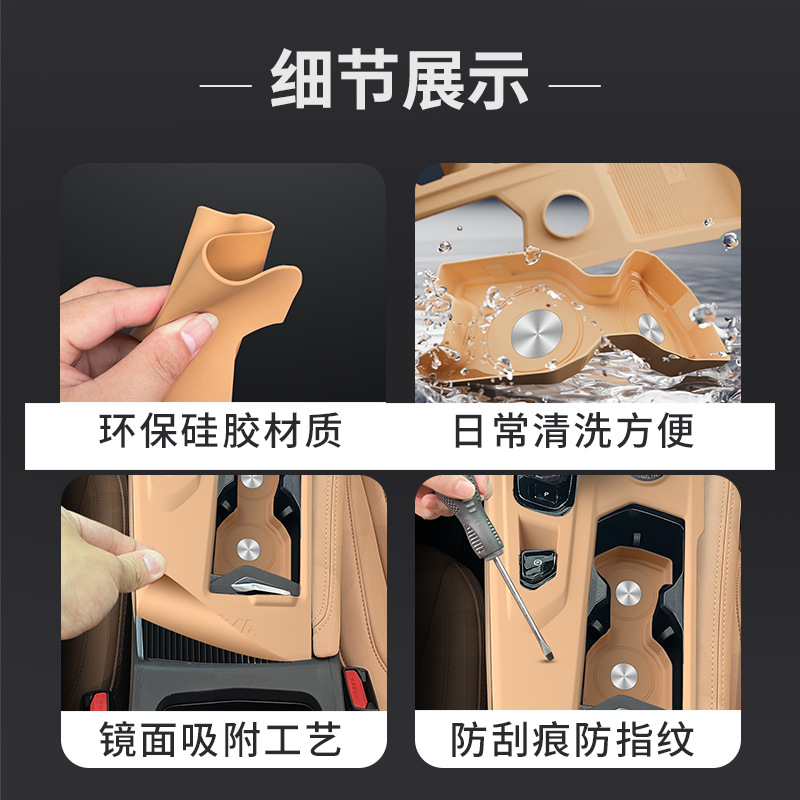 — 细节展示 —

环保硅胶材质

日常清洗方便

镜面吸附工艺

防刮痕防指纹