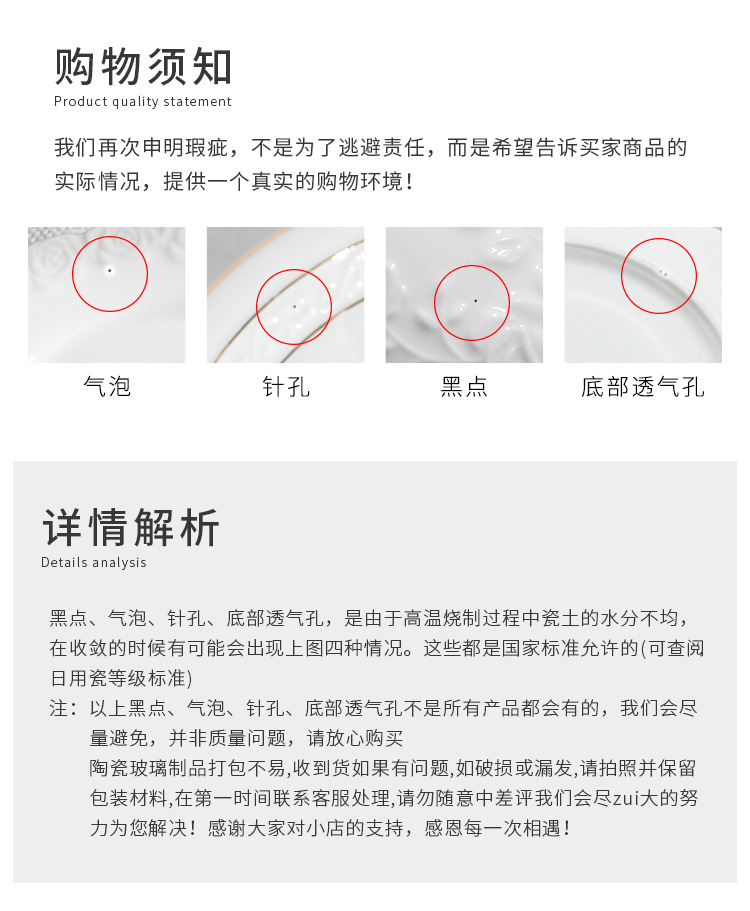 购物须知
Product quality statement

我们再次申明瑕疵，不是为了逃避责任，而是希望告诉买家商品的实际情况，提供一个真实的购物环境！

气泡

针孔

黑点

底部透气孔

详情解析
Details analysis

黑点、气泡、针孔、底部透气孔，是由于高温烧制过程中瓷土的水分不均，在收敛的时候有可能会出现上图四种情况。这些都是国家标准允许的(可查阅日用瓷等级标准)

注：以上黑点、气泡、针孔、底部透气孔不是所有产品都会有的，我们会尽量避免，并非质量问题，请放心购买

陶瓷玻璃制品打包不易,收到货如果有问题,如破损或漏发,请拍照并保留包装材料,在第一时间联系客服处理,请勿随意中差评我们会尽zui大的努力为您解决！感谢大家对小店的支持，感恩每一次相遇！