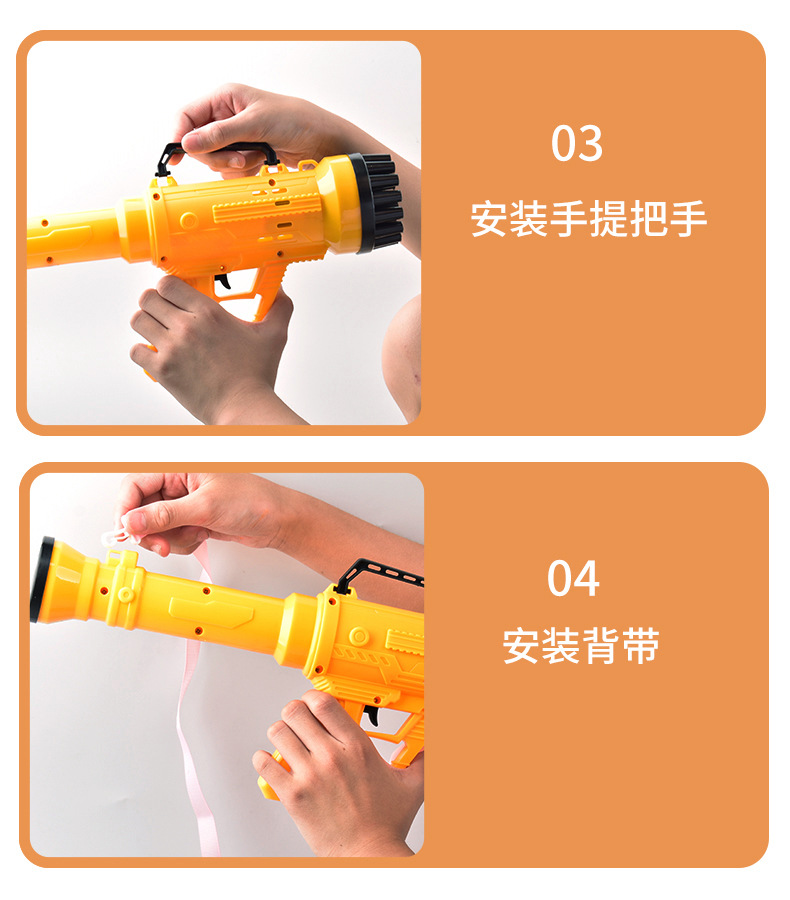 03
安装手提把手

04
安装背带