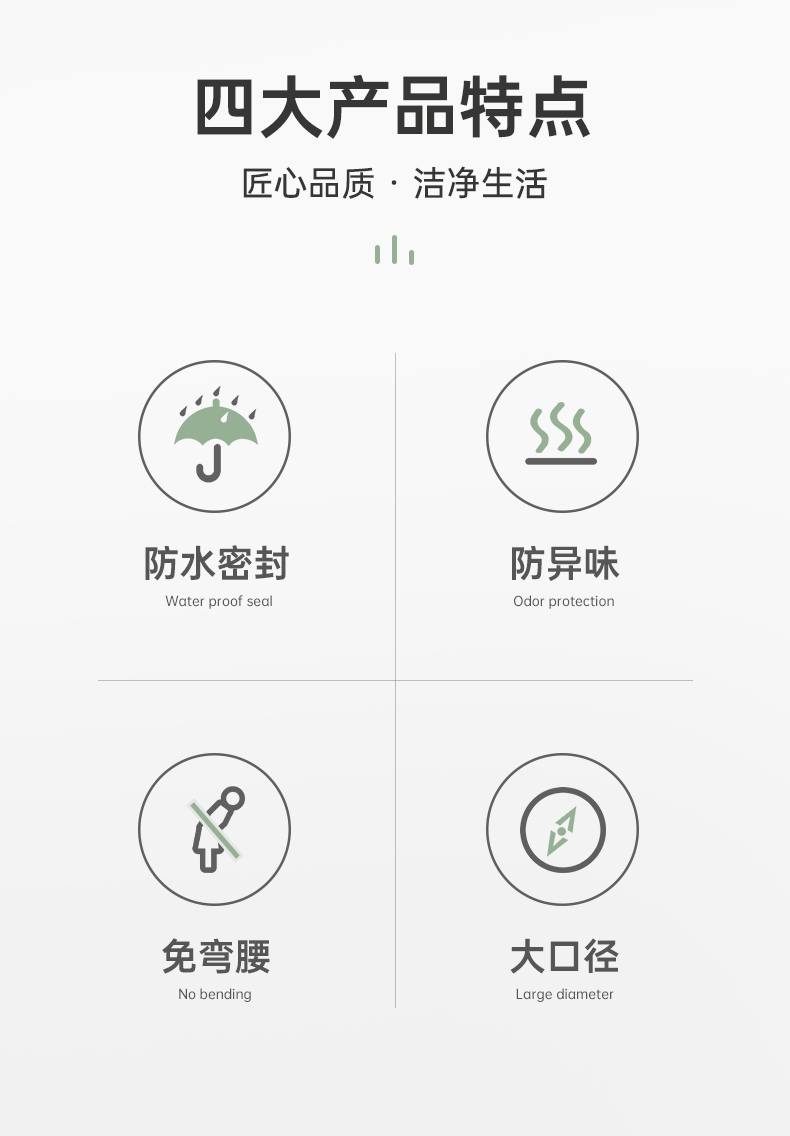 四大产品特点

匠心品质 · 洁净生活

防水密封
Water proof seal

防异味
Odor protection

免弯腰
No bending

大口径
Large diameter