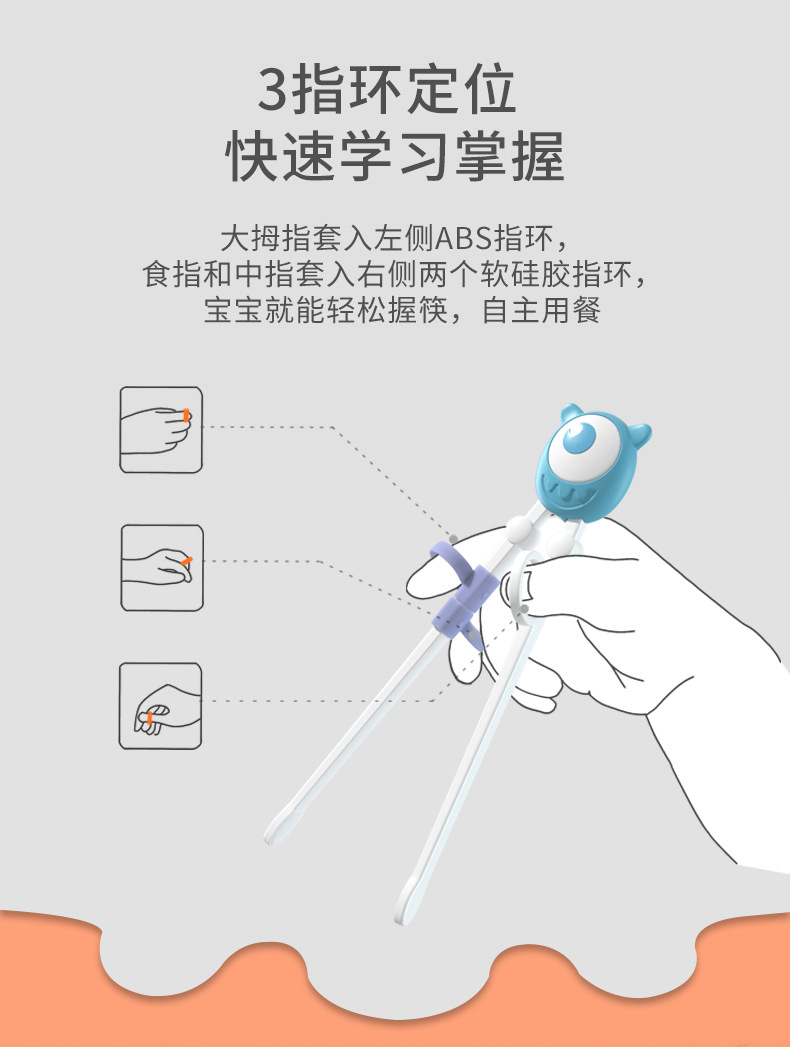 3指环定位
快速学习掌握

大拇指套入左侧ABS指环，
食指和中指套入右侧两个软硅胶指环，
宝宝就能轻松握筷，自主用餐