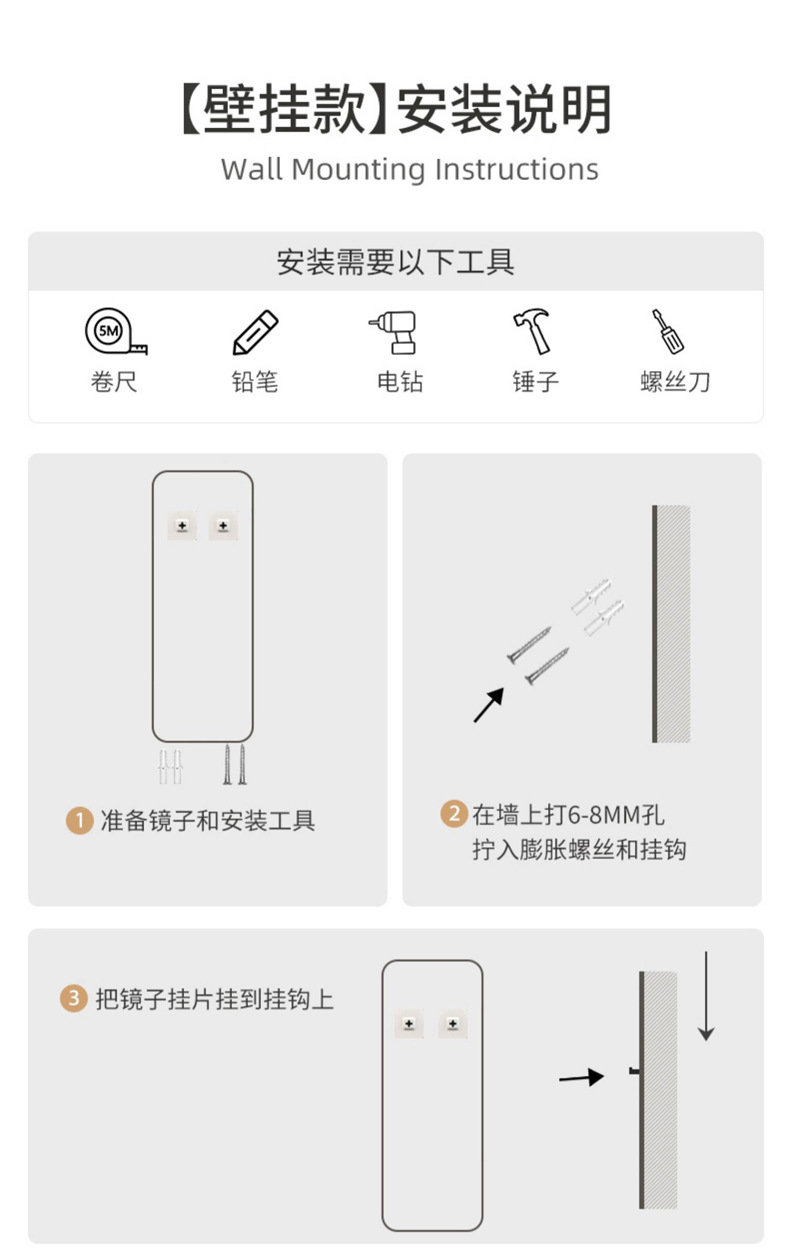 【壁挂款】安装说明
Wall Mounting Instructions

安装需要以下工具

5M
卷尺

铅笔

电钻

锤子

螺丝刀

1 准备镜子和安装工具

2 在墙上打6-8MM孔
拧入膨胀螺丝和挂钩

3 把镜子挂片挂到挂钩上