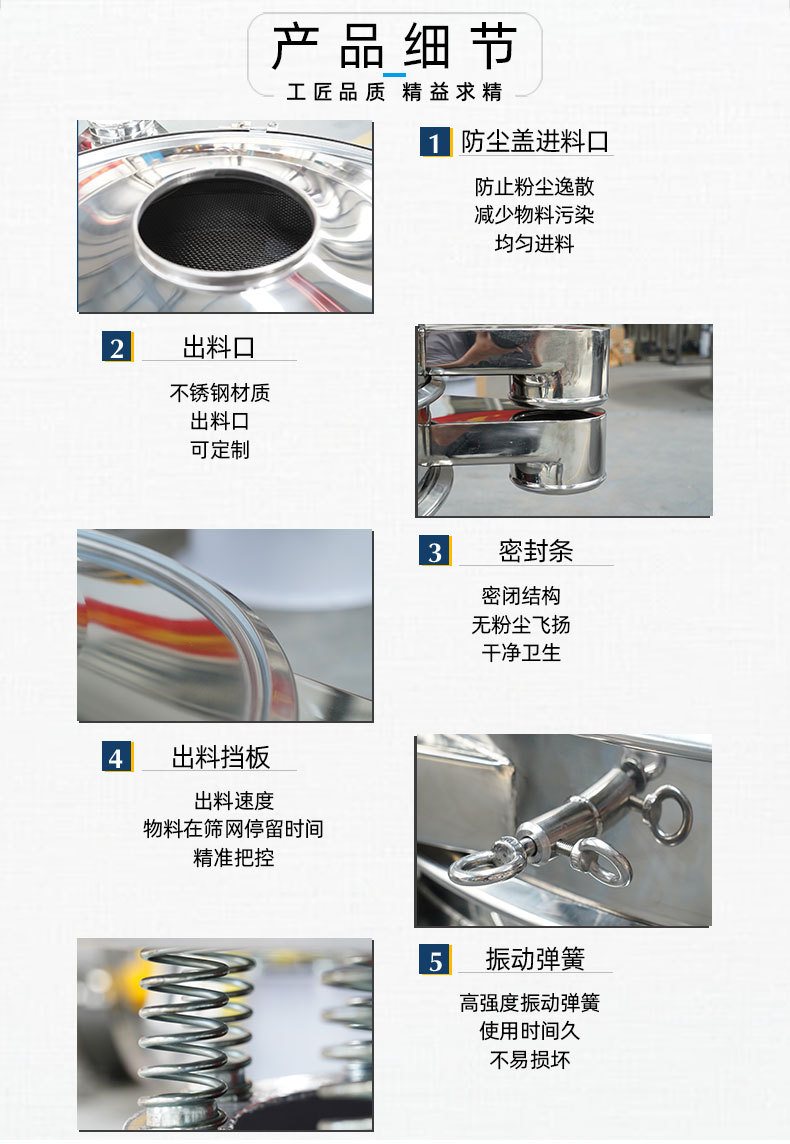 产品细节
工匠品质 精益求精

1 防尘盖进料口

防止粉尘逸散
减少物料污染
均匀进料

2 出料口

不锈钢材质
出料口
可定制

3 密封条

密闭结构
无粉尘飞扬
干净卫生

4 出料挡板

出料速度
物料在筛网停留时间
精准把控

5 振动弹簧

高强度振动弹簧
使用时间久
不易损坏