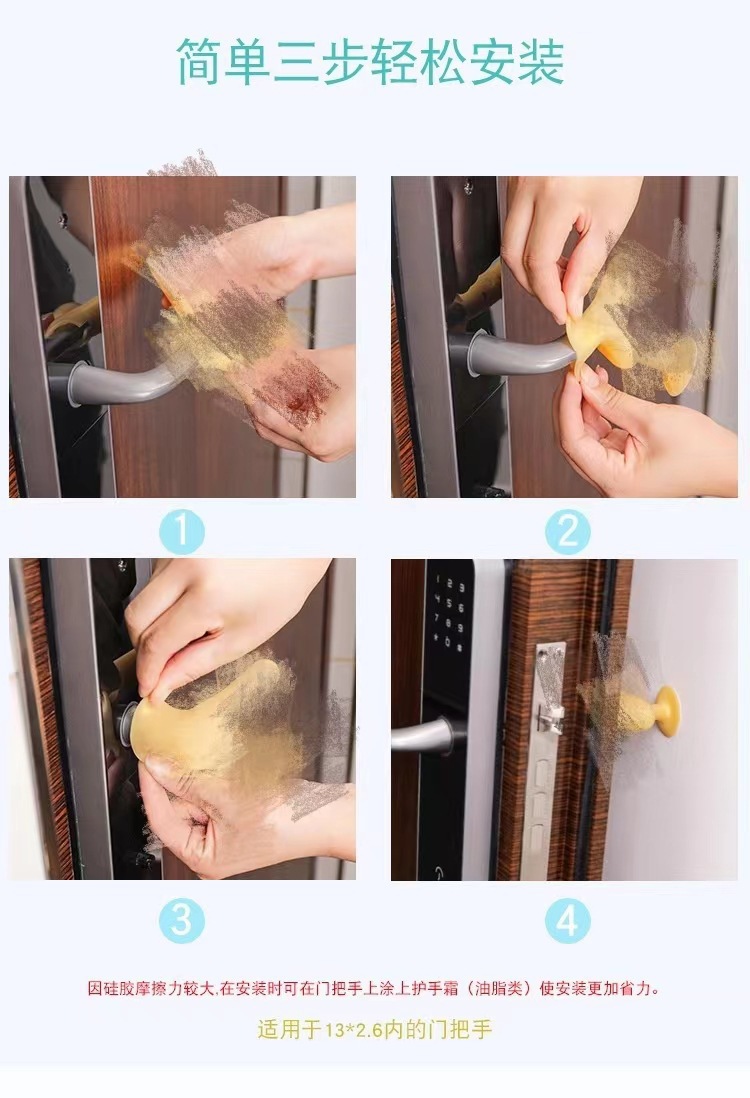 简单三步轻松安装

1

2

3

4

因硅胶摩擦力较大,在安装时可在门把手上涂上护手霜（油脂类）使安装更加省力。

适用于13*2.6内的门把手