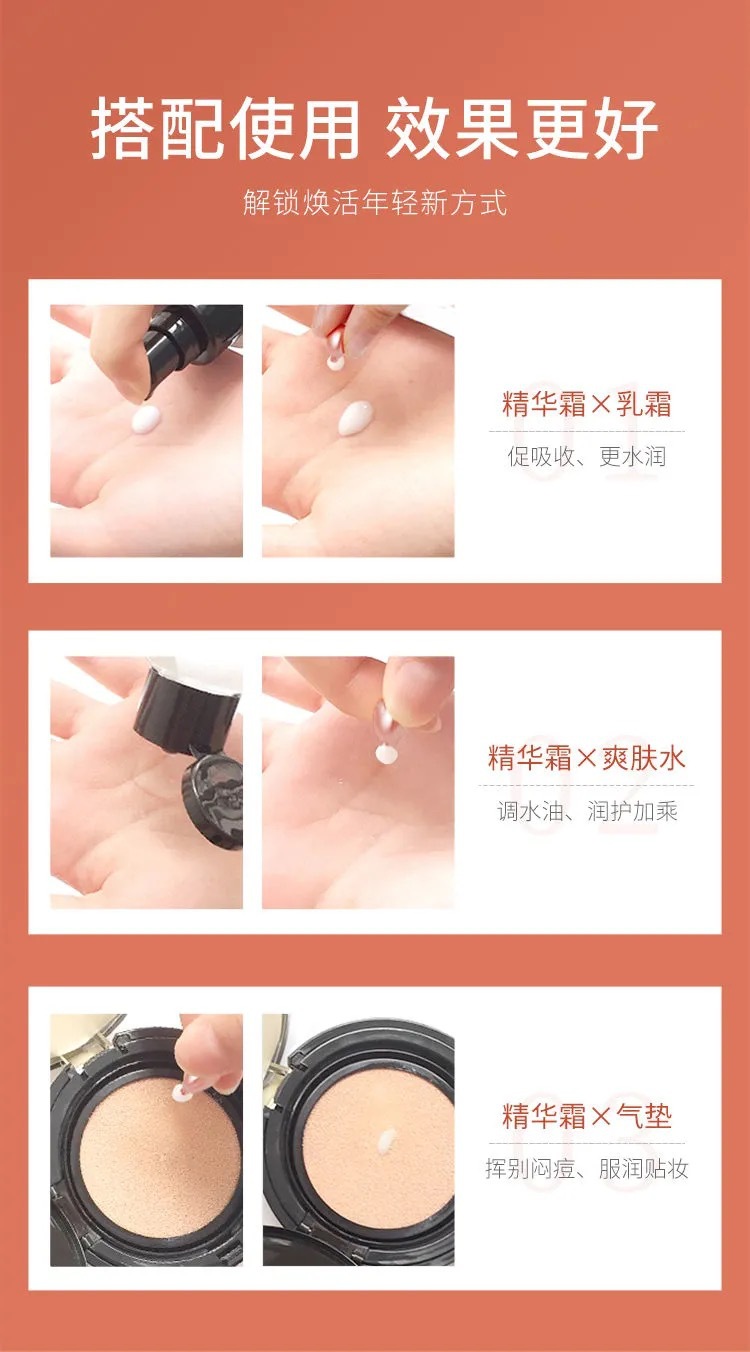 搭配使用 效果更好

解锁焕活年轻新方式

01

精华霜×乳霜

促吸收、更水润

02

精华霜×爽肤水

调水油、润护加乘

03

精华霜×气垫

挥别闷痘、服润贴妆