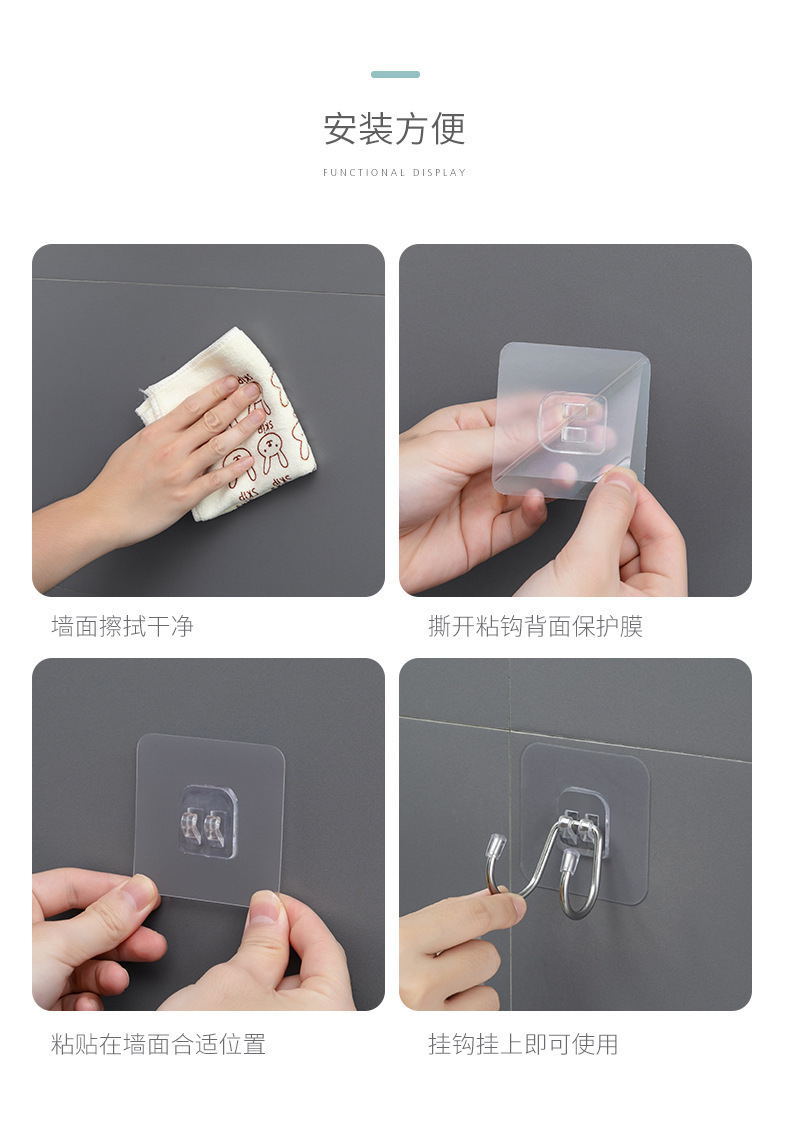 安装方便

FUNCTIONAL DISPLAY

墙面擦拭干净

撕开粘钩背面保护膜

粘贴在墙面合适位置

挂钩挂上即可使用