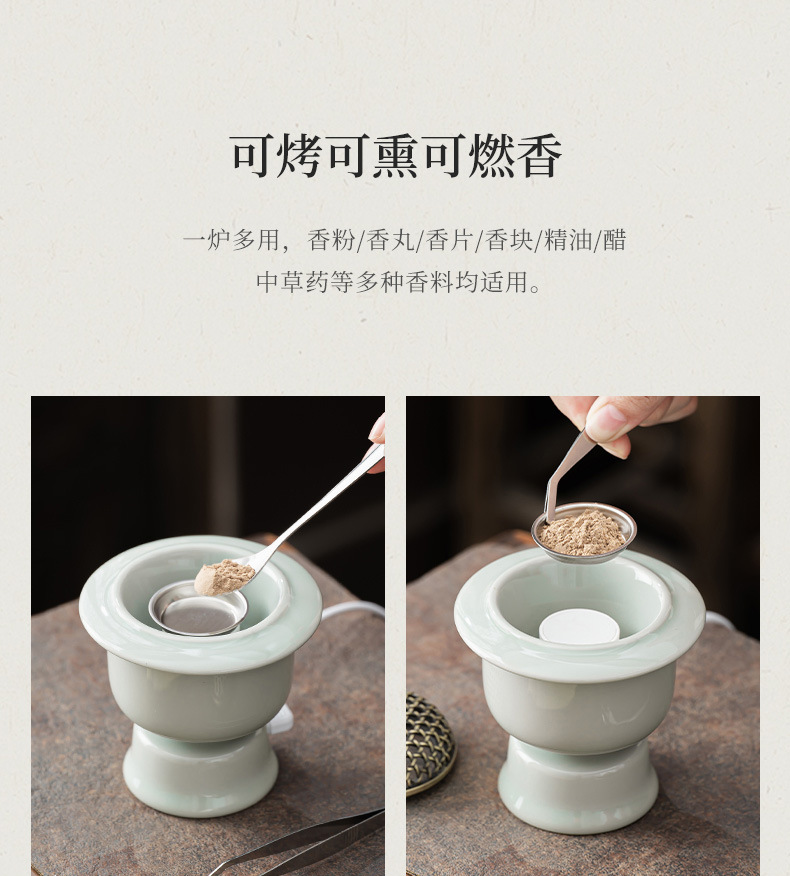 可烤可熏可燃香

一炉多用，香粉/香丸/香片/香块/精油/醋中草药等多种香料均适用。