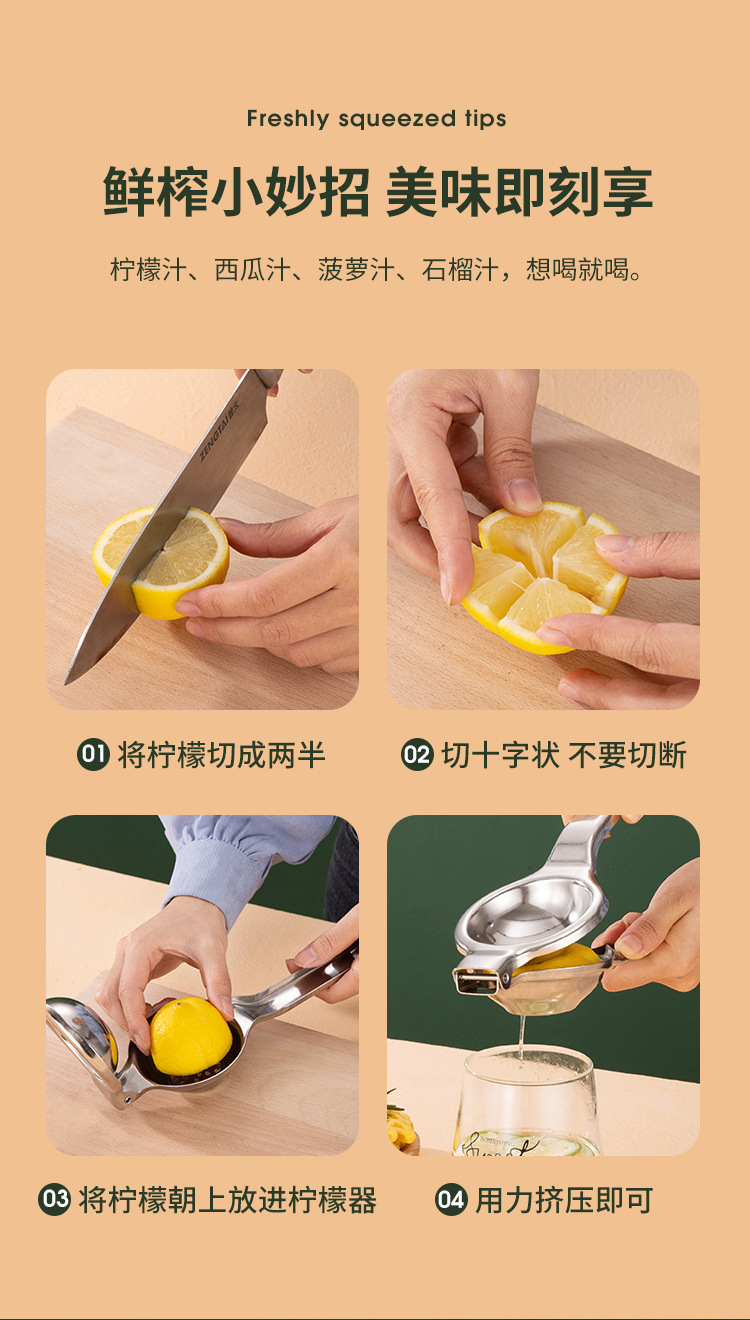 Freshly squeezed tips

鲜榨小妙招 美味即刻享

柠檬汁、西瓜汁、菠萝汁、石榴汁，想喝就喝。

ZENGTAIBA

01 将柠檬切成两半

02 切十字状 不要切断

03 将柠檬朝上放进柠檬器

04 用力挤压即可