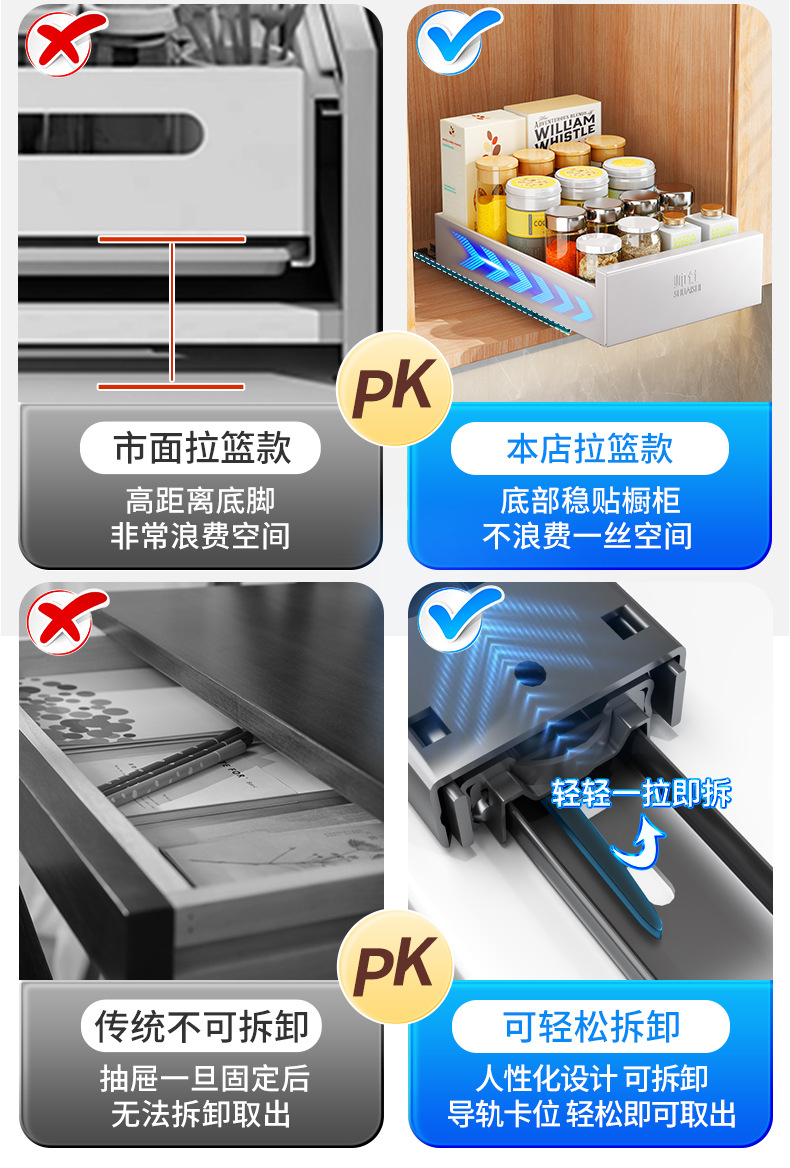 WILLIAM WHISTLE

PK

市面拉篮款

高距离底脚
非常浪费空间

本店拉篮款

底部稳贴橱柜
不浪费一丝空间

轻轻一拉即拆

PK

传统不可拆卸

抽屉一旦固定后
无法拆卸取出

可轻松拆卸

人性化设计 可拆卸
导轨卡位 轻松即可取出