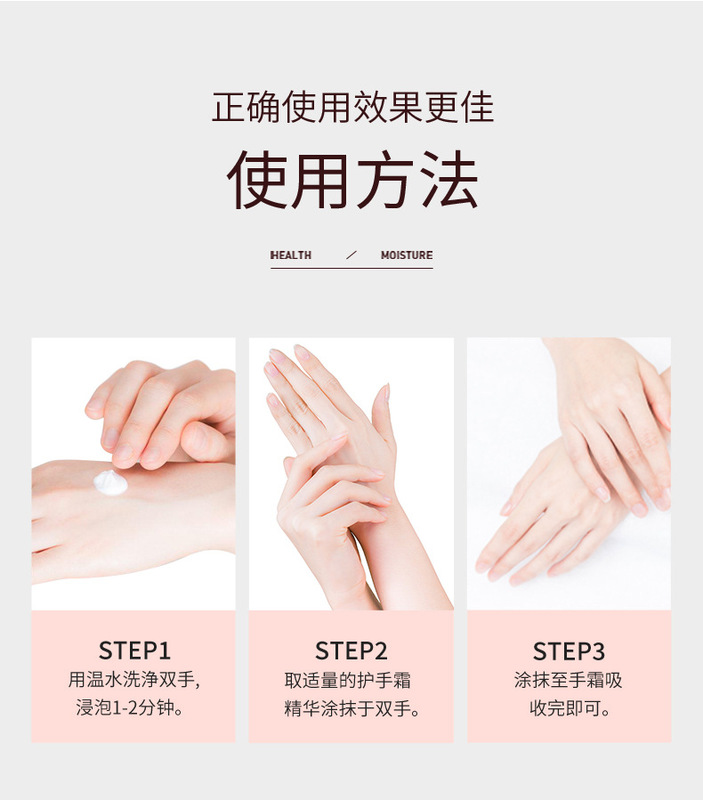 正确使用效果更佳

使用方法

HEALTH / MOISTURE

STEP1
用温水洗净双手，浸泡1-2分钟。

STEP2
取适量的护手霜精华涂抹于双手。

STEP3
涂抹至手霜吸收完即可。