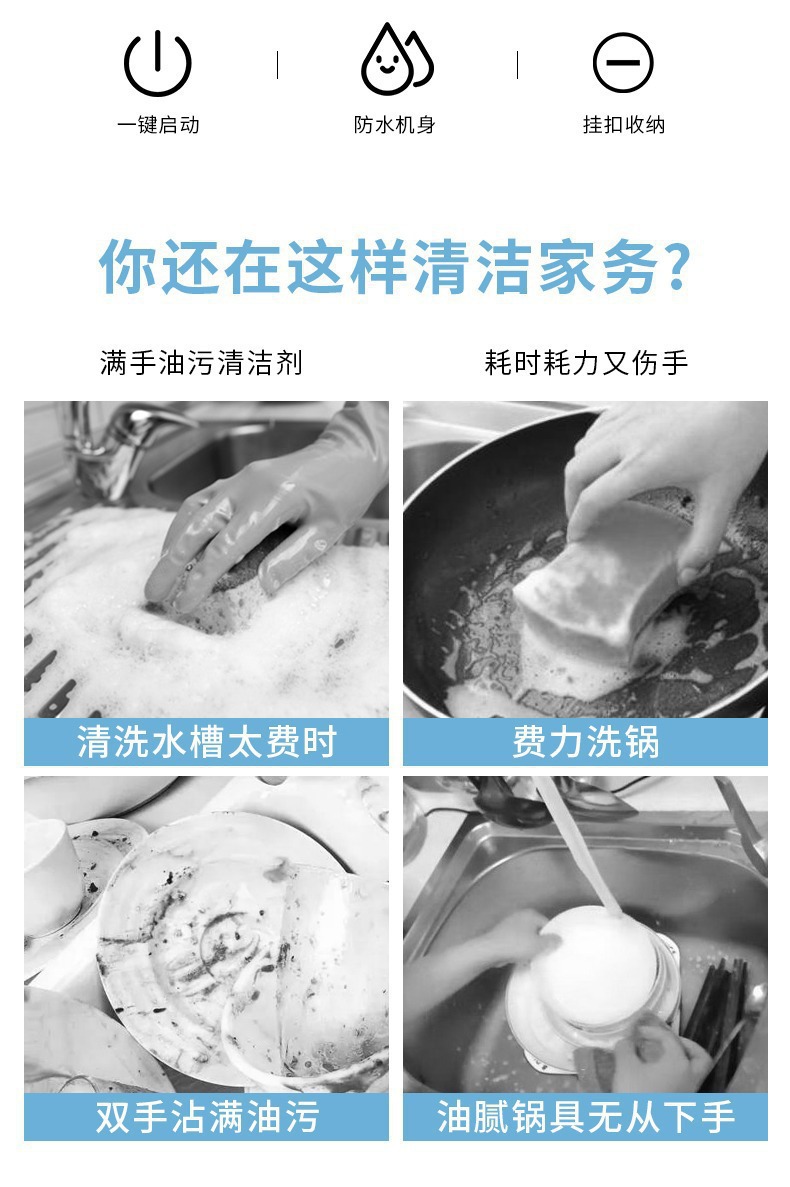 一键启动

防水机身

挂扣收纳

你还在这样清洁家务?

满手油污清洁剂

耗时耗力又伤手

清洗水槽太费时

费力洗锅

双手沾满油污

油腻锅具无从下手