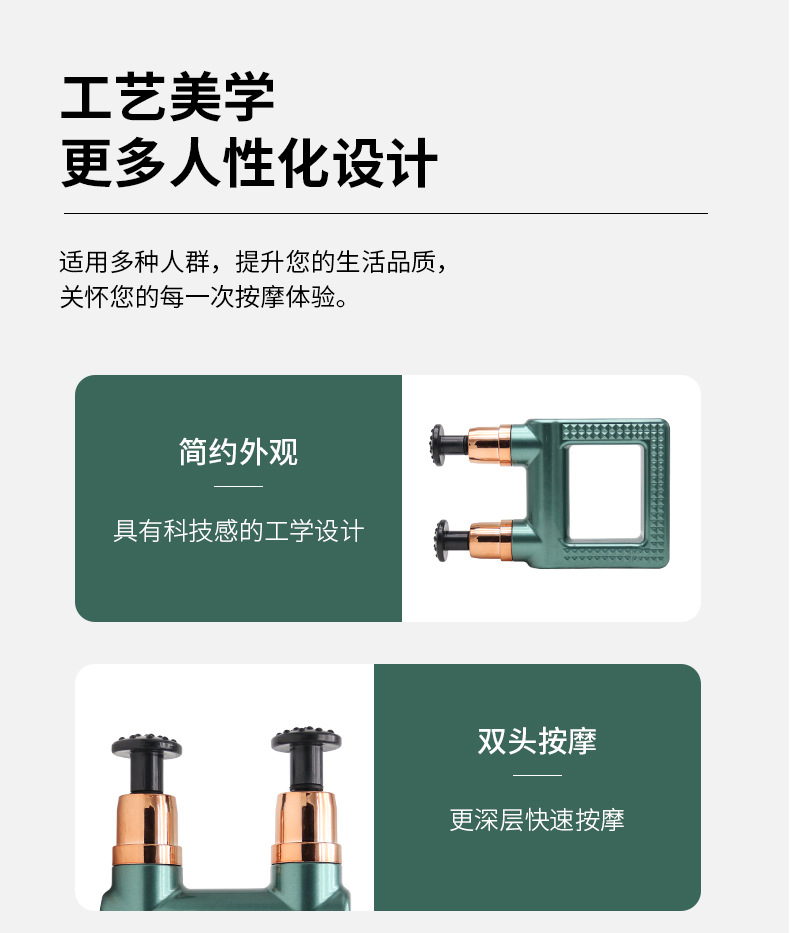 工艺美学
更多人性化设计

适用多种人群，提升您的生活品质，
关怀您的每一次按摩体验。

简约外观

具有科技感的工学设计

双头按摩

更深层快速按摩