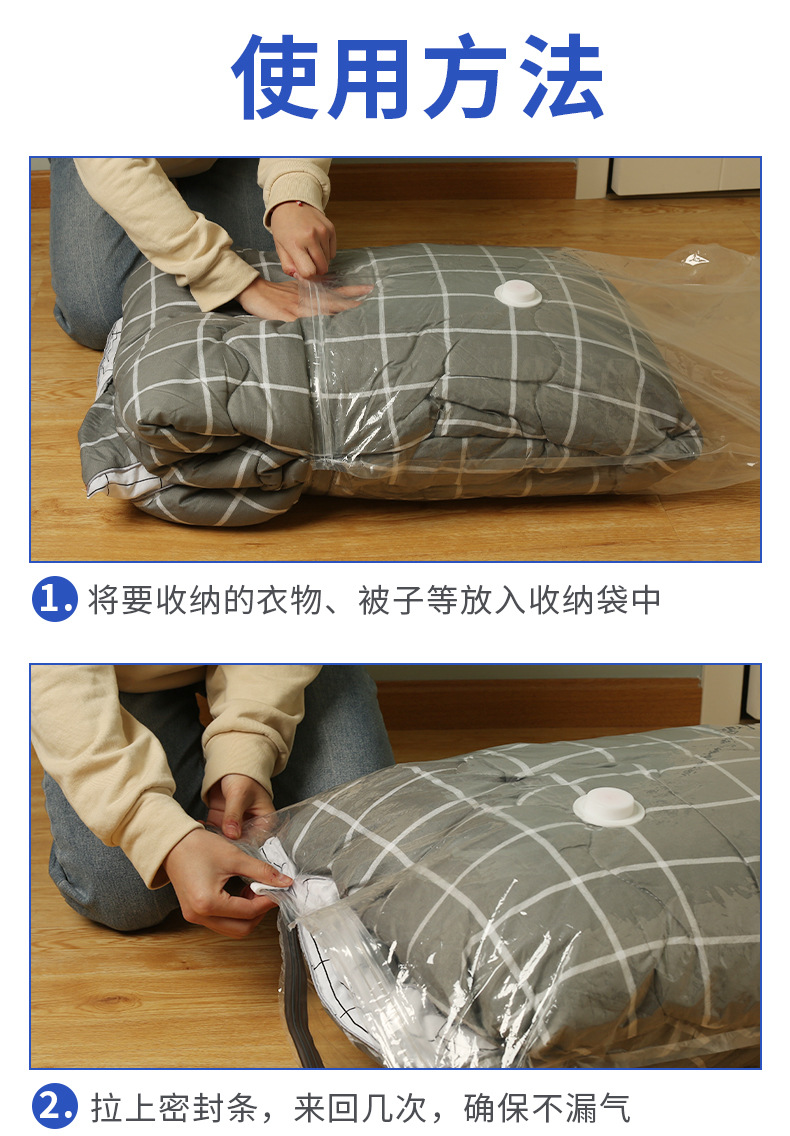 使用方法

1. 将要收纳的衣物、被子等放入收纳袋中

2. 拉上密封条，来回几次，确保不漏气