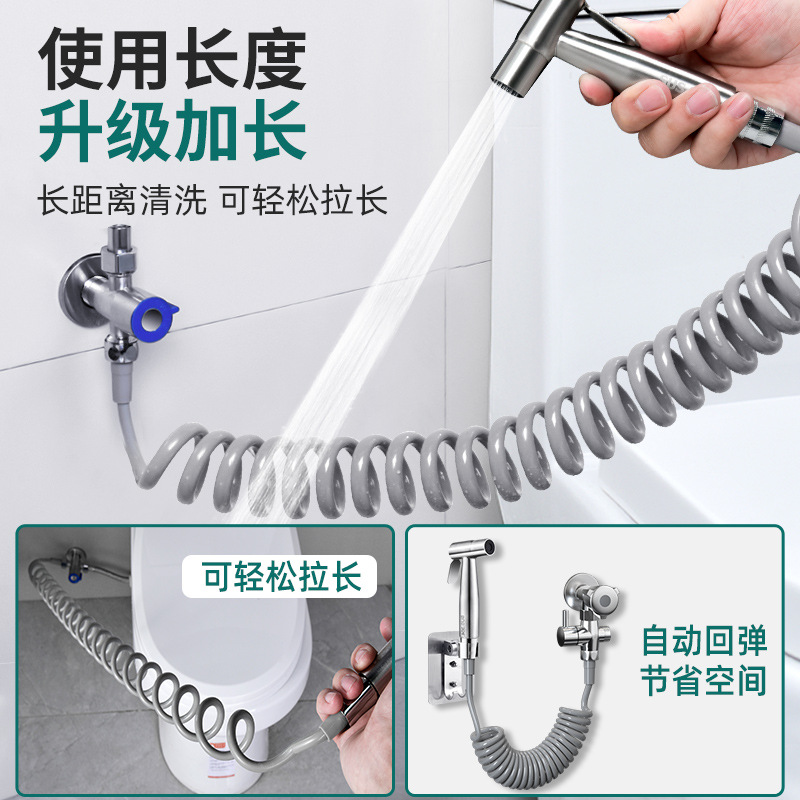 使用长度
升级加长
长距离清洗 可轻松拉长

可轻松拉长

自动回弹
节省空间