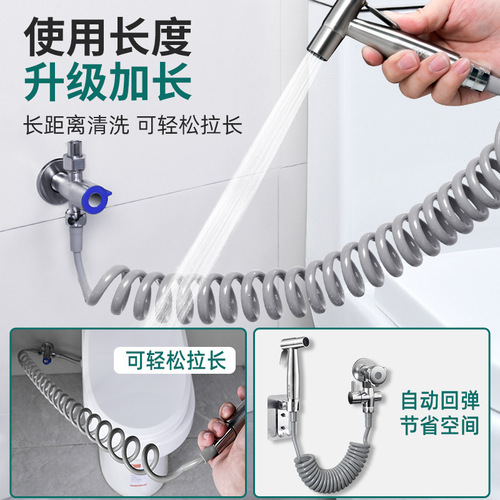 使用长度
升级加长
长距离清洗 可轻松拉长

可轻松拉长

自动回弹
节省空间