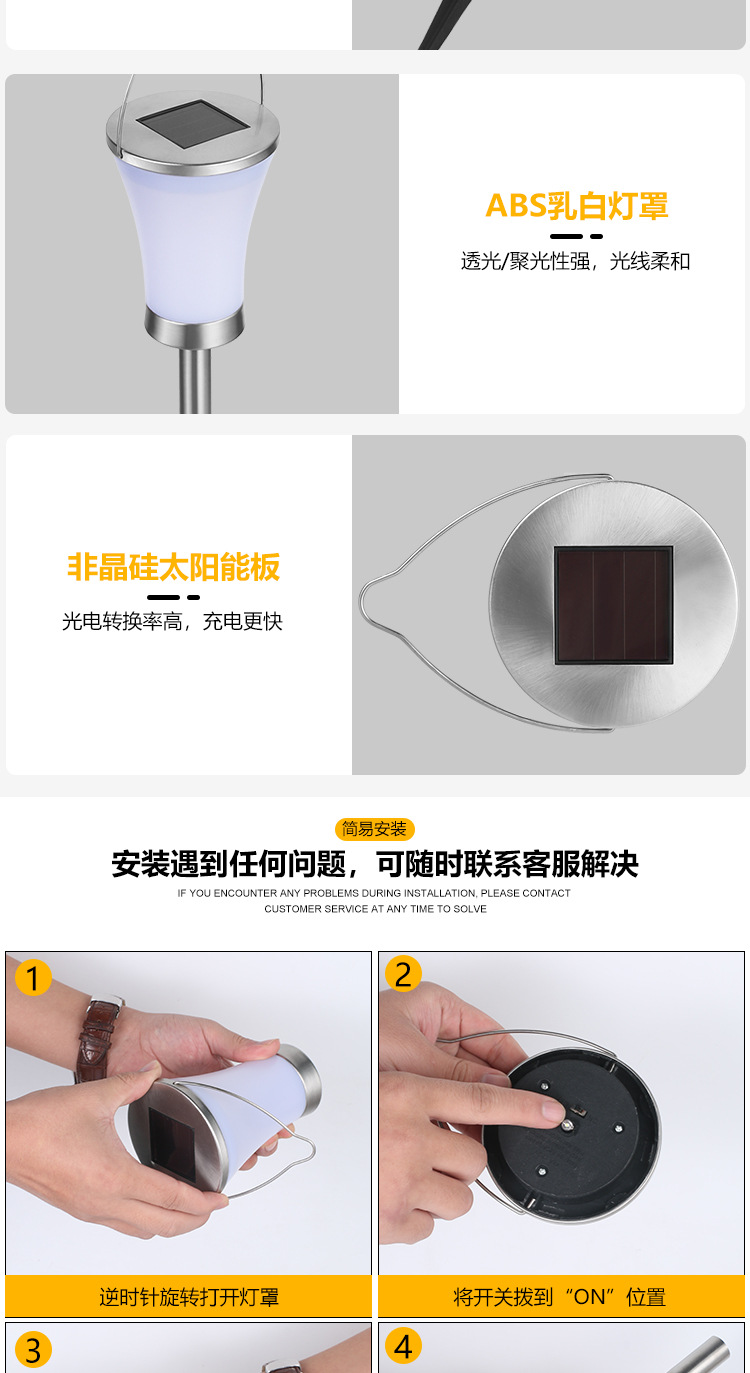 ABS乳白灯罩

透光/聚光性强，光线柔和

非晶硅太阳能板

光电转换率高，充电更快

简易安装

安装遇到任何问题，可随时联系客服解决

IF YOU ENCOUNTER ANY PROBLEMS DURING INSTALLATION, PLEASE CONTACT CUSTOMER SERVICE AT ANY TIME TO SOLVE

1

逆时针旋转打开灯罩

2

将开关拨到“ON”位置

3

4