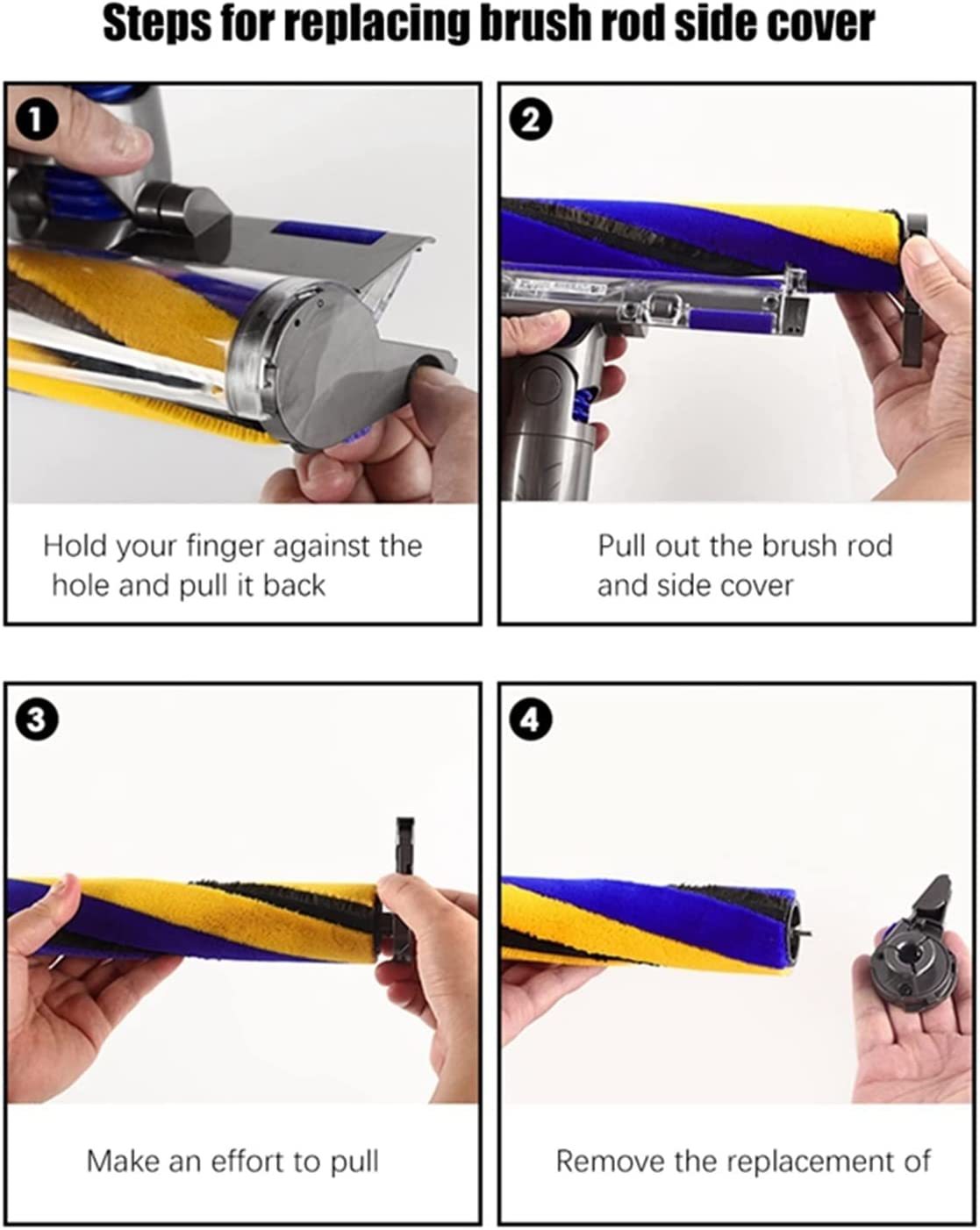 Steps for replacing brush rod side cover

1

Hold your finger against the hole and pull it back

2

Pull out the brush rod and side cover

3

Make an effort to pull

4

Remove the replacement of