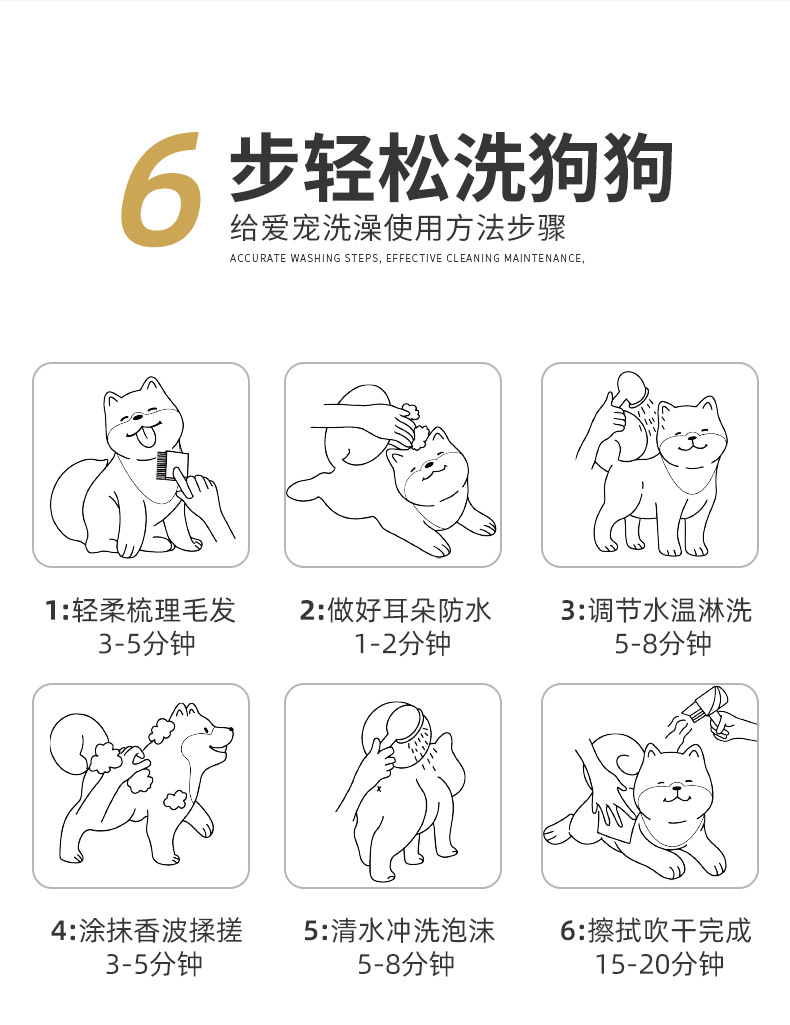 6 步轻松洗狗狗
给爱宠洗澡使用方法步骤
ACCURATE WASHING STEPS, EFFECTIVE CLEANING MAINTENANCE,

1:轻柔梳理毛发
3-5分钟

2:做好耳朵防水
1-2分钟

3:调节水温淋洗
5-8分钟

4:涂抹香波揉搓
3-5分钟

5:清水冲洗泡沫
5-8分钟

6:擦拭吹干完成
15-20分钟