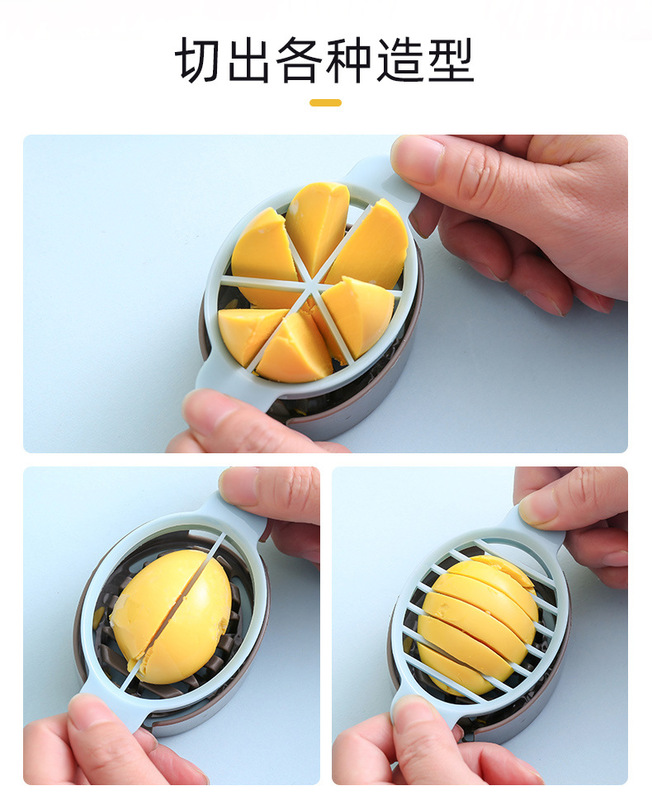 切出各种造型