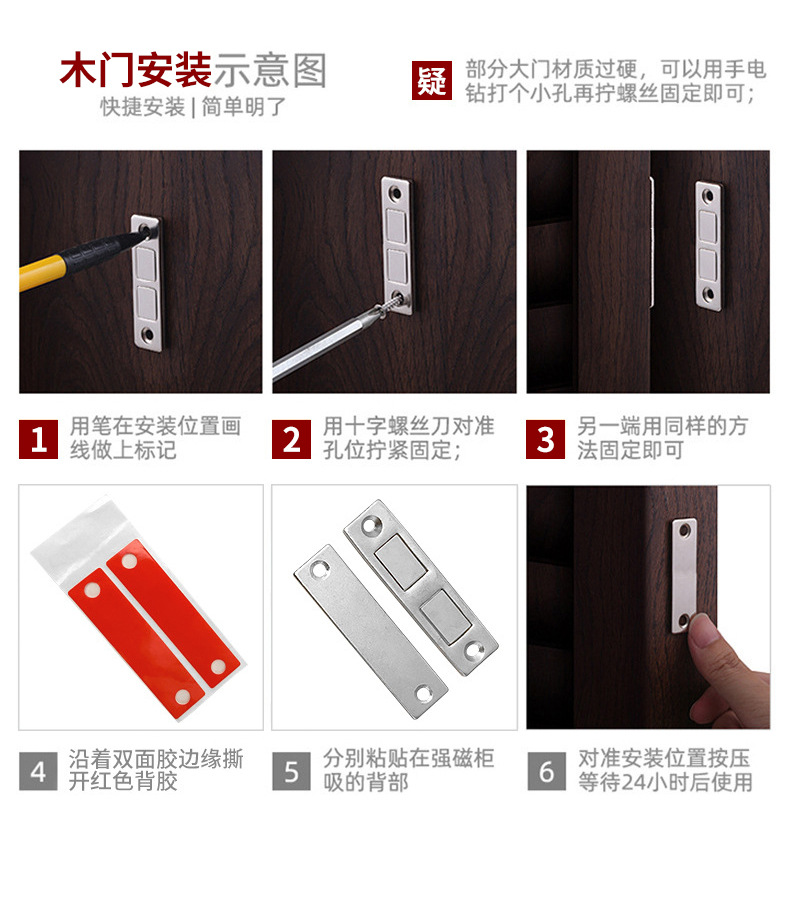 木门安装示意图
快捷安装 | 简单明了

疑 部分大门材质过硬，可以用手电钻打个小孔再拧螺丝固定即可；

1 用笔在安装位置画线做上标记

2 用十字螺丝刀对准孔位拧紧固定；

3 另一端用同样的方法固定即可

4 沿着双面胶边缘撕开红色背胶

5 分别粘贴在强磁柜吸的背部

6 对准安装位置按压等待24小时后使用