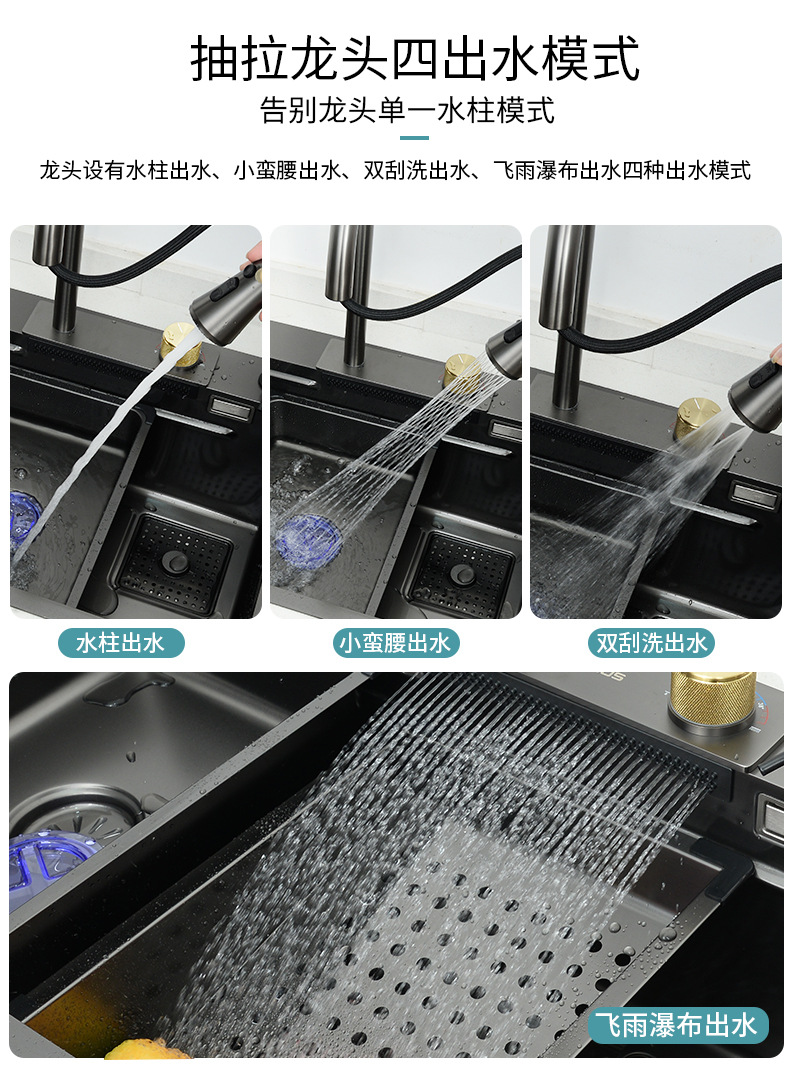 抽拉龙头四出水模式
告别龙头单一水柱模式

龙头设有水柱出水、小蛮腰出水、双刮洗出水、飞雨瀑布出水四种出水模式

水柱出水

小蛮腰出水

双刮洗出水

飞雨瀑布出水