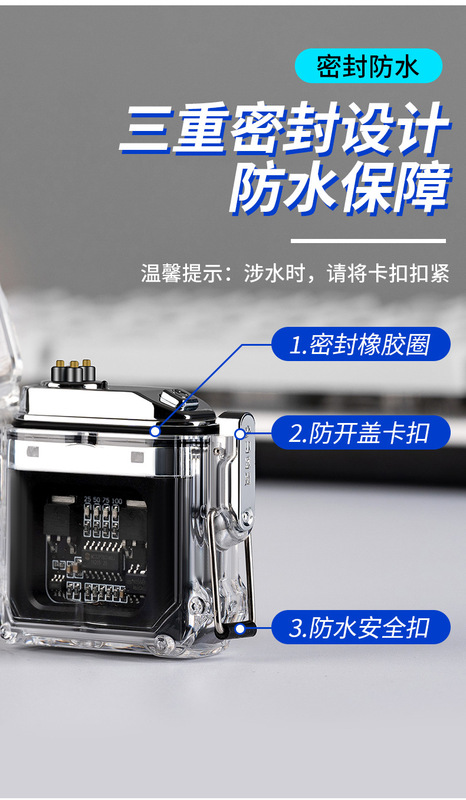 密封防水

三重密封设计
防水保障

温馨提示：涉水时，请将卡扣扣紧

1.密封橡胶圈

2.防开盖卡扣

3.防水安全扣

25 50 75 100