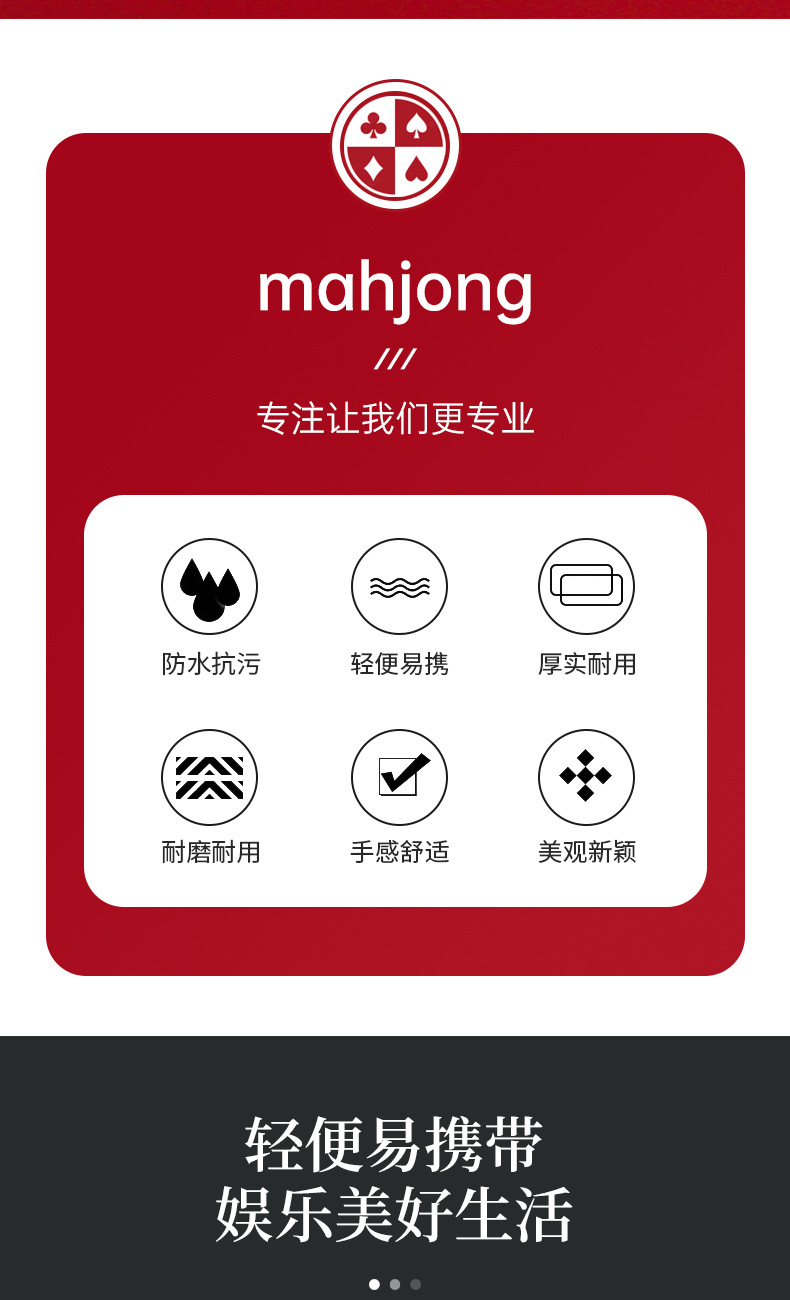 mahjong

///

专注让我们更专业

防水抗污

轻便易携

厚实耐用

耐磨耐用

手感舒适

美观新颖

轻便易携带
娱乐美好生活