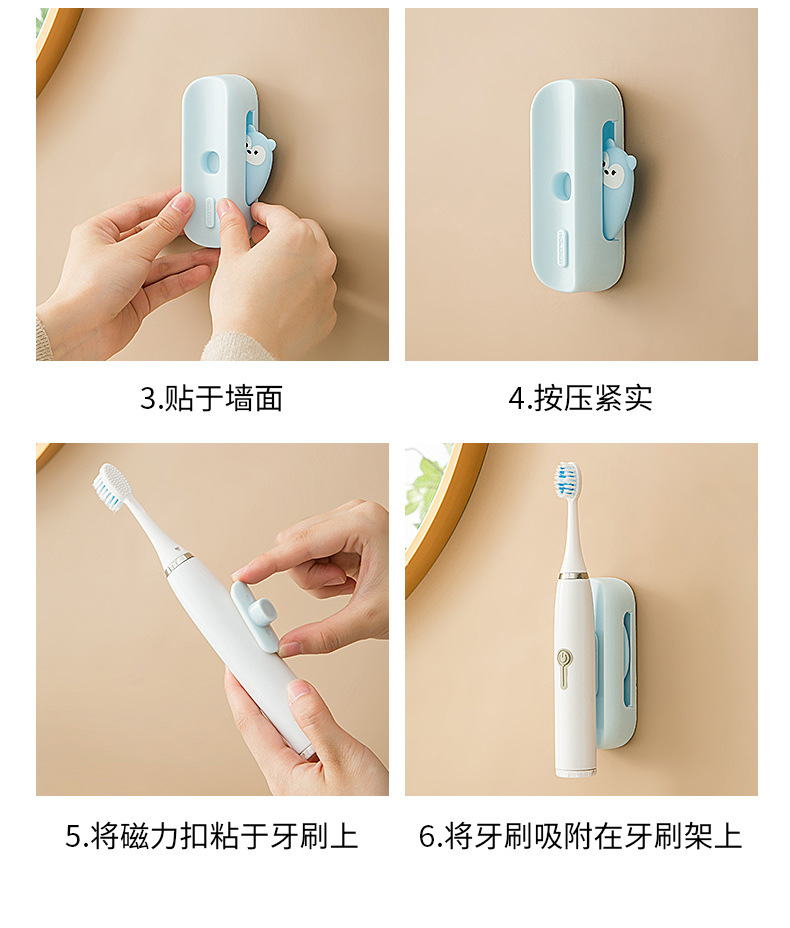 3.贴于墙面

4.按压紧实

5.将磁力扣粘于牙刷上

6.将牙刷吸附在牙刷架上