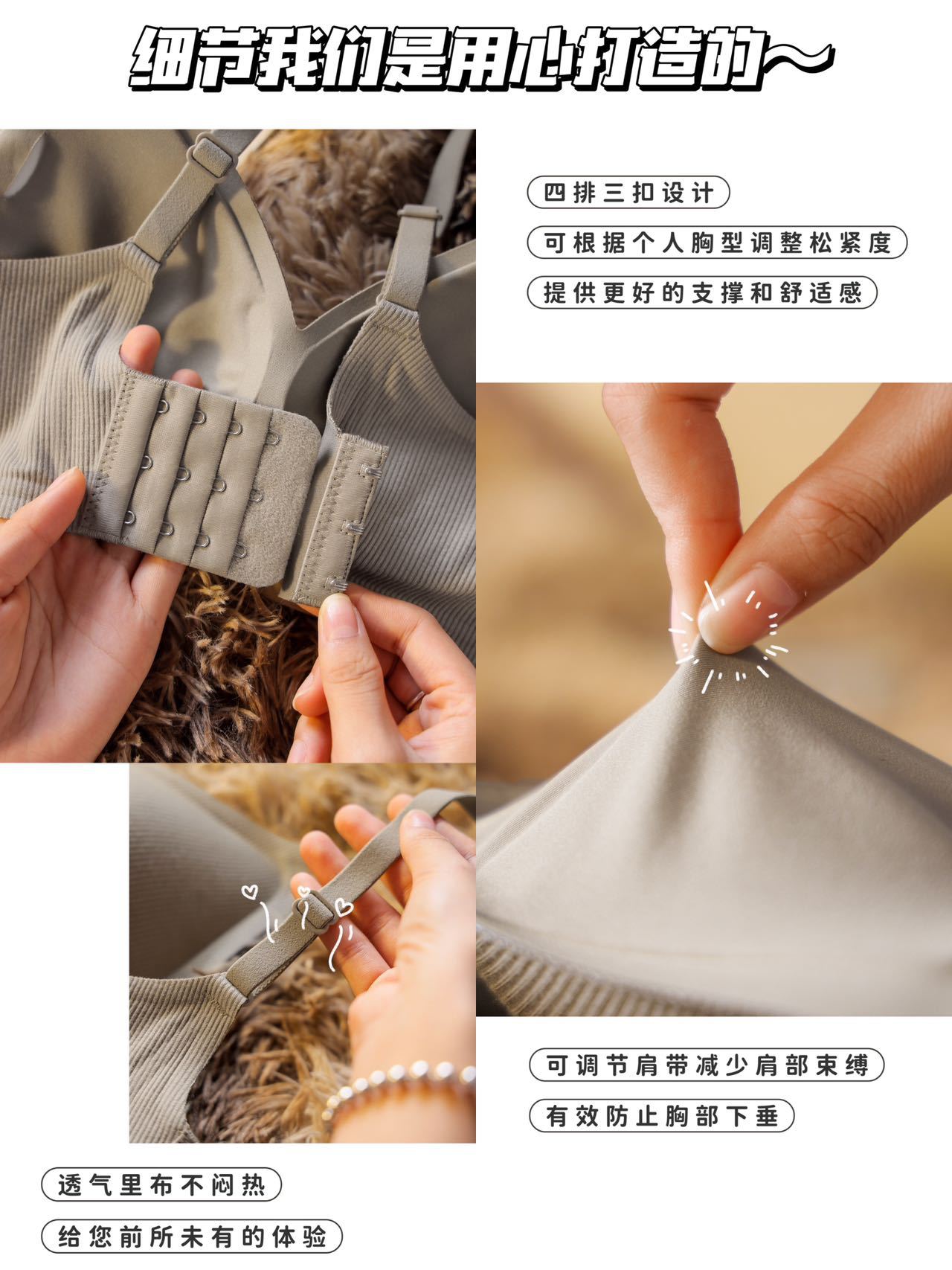 细节我们是用心打造的～

四排三扣设计

可根据个人胸型调整松紧度

提供更好的支撑和舒适感

可调节肩带减少肩部束缚

有效防止胸部下垂

透气里布不闷热

给您前所未有的体验