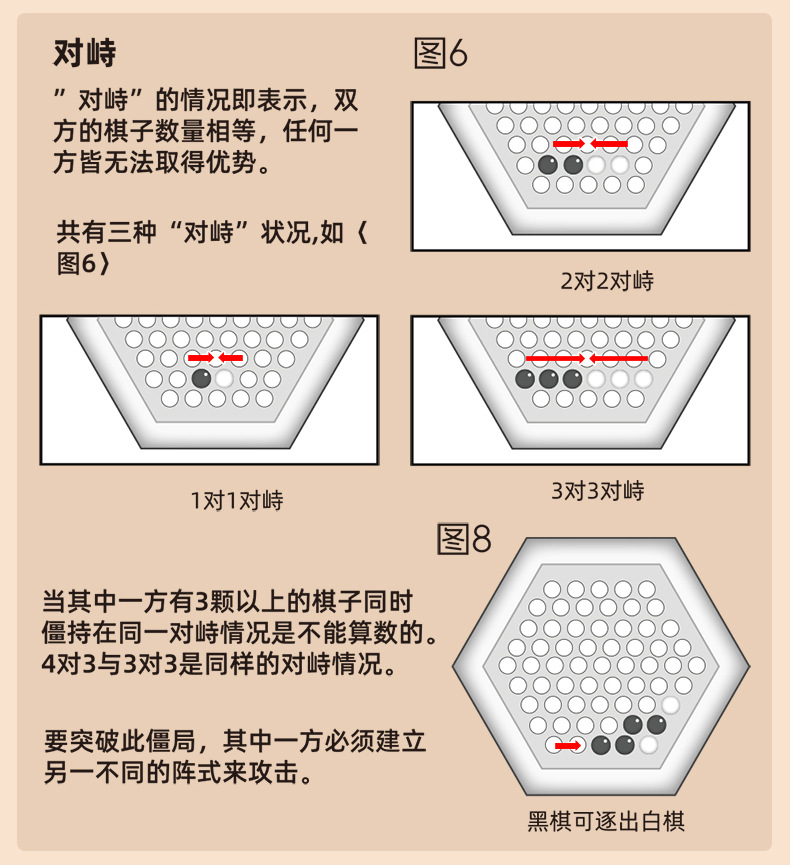 对峙

”对峙”的情况即表示，双方的棋子数量相等，任何一方皆无法取得优势。

共有三种“对峙”状况,如〈图6〉

图6

2对2对峙

1对1对峙

3对3对峙

图8

当其中一方有3颗以上的棋子同时僵持在同一对峙情况是不能算数的。4对3与3对3是同样的对峙情况。

要突破此僵局，其中一方必须建立另一不同的阵式来攻击。

黑棋可逐出白棋