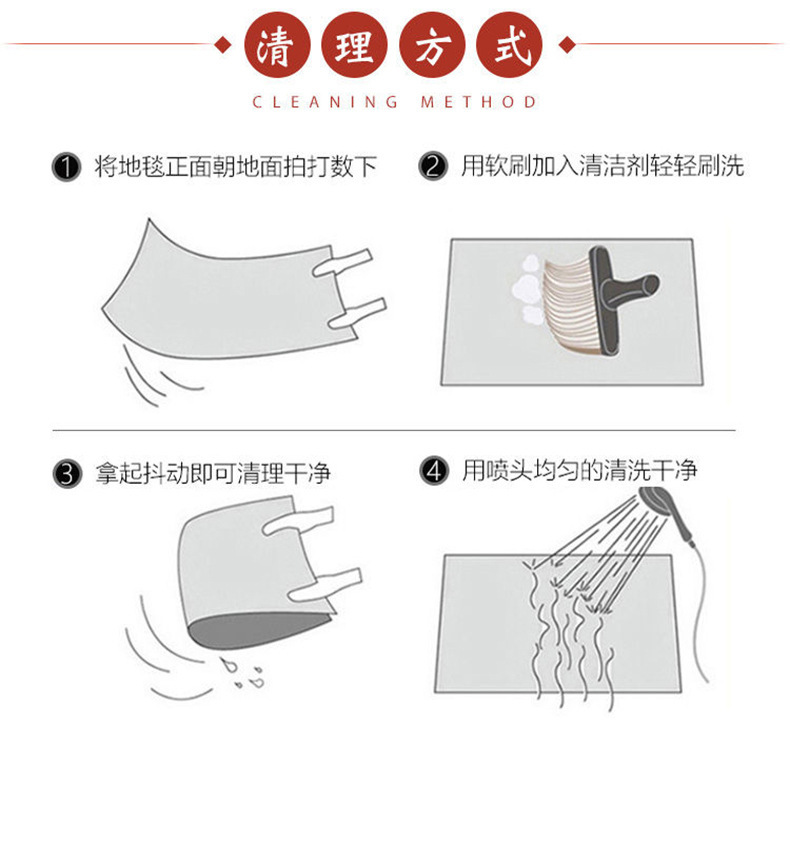 清理方式
CLEANING METHOD

1 将地毯正面朝地面拍打数下

2 用软刷加入清洁剂轻轻刷洗

3 拿起抖动即可清理干净

4 用喷头均匀的清洗干净