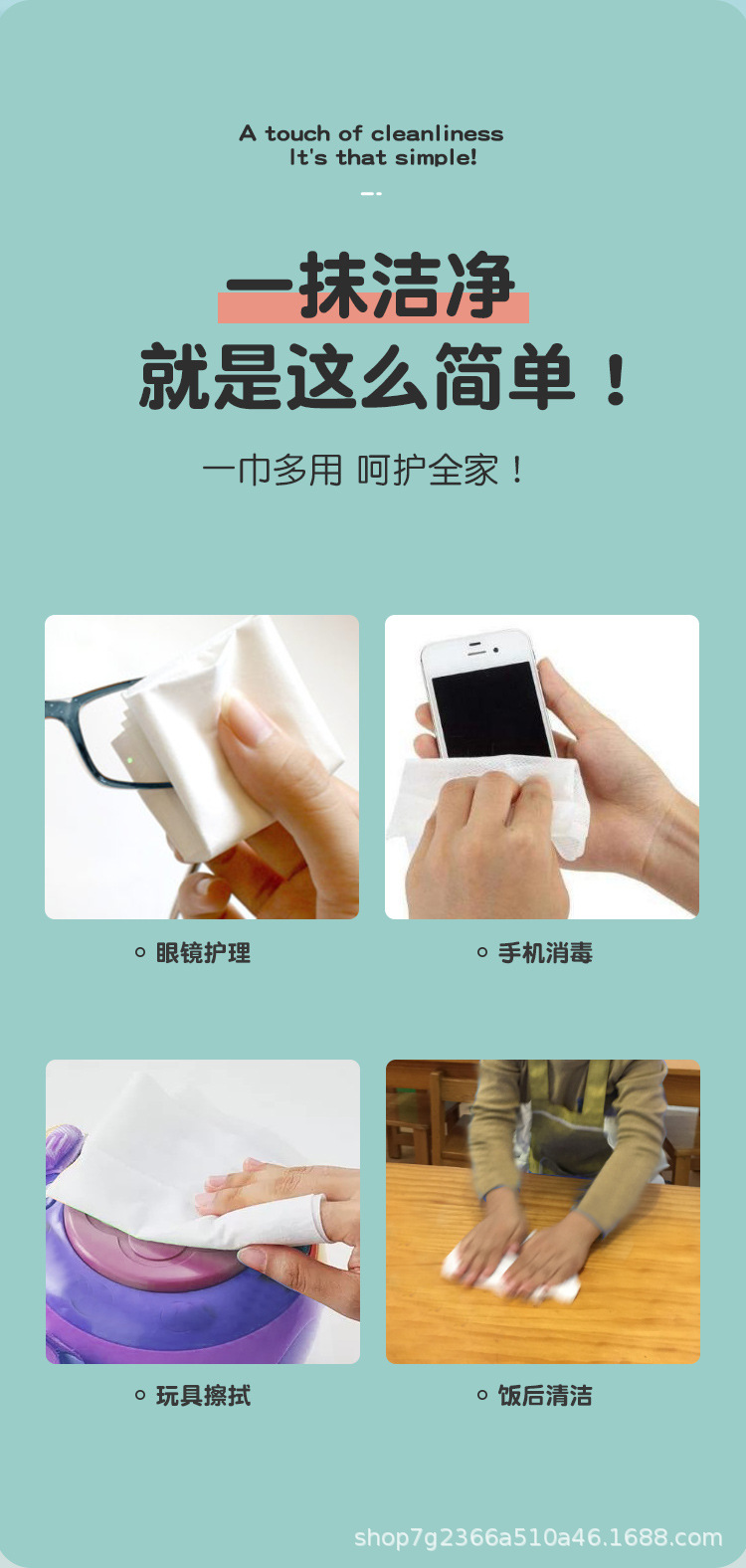 A touch of cleanliness
It's that simple!

一抹洁净
就是这么简单！

一巾多用 呵护全家！

眼镜护理

手机消毒

玩具擦拭

饭后清洁

shop7g2366a510a46.1688.com