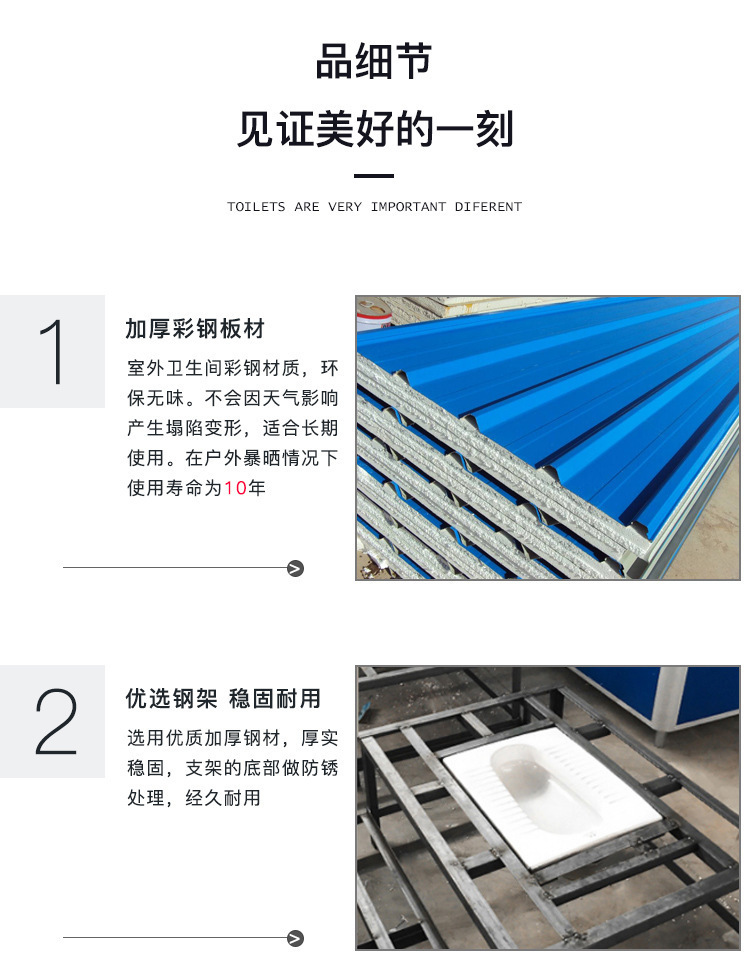 品细节

见证美好的一刻

TOILETS ARE VERY IMPORTANT DIFERENT

1

加厚彩钢板材

室外卫生间彩钢材质，环保无味。不会因天气影响产生塌陷变形，适合长期使用。在户外暴晒情况下使用寿命为10年

2

优选钢架 稳固耐用

选用优质加厚钢材，厚实稳固，支架的底部做防锈处理，经久耐用