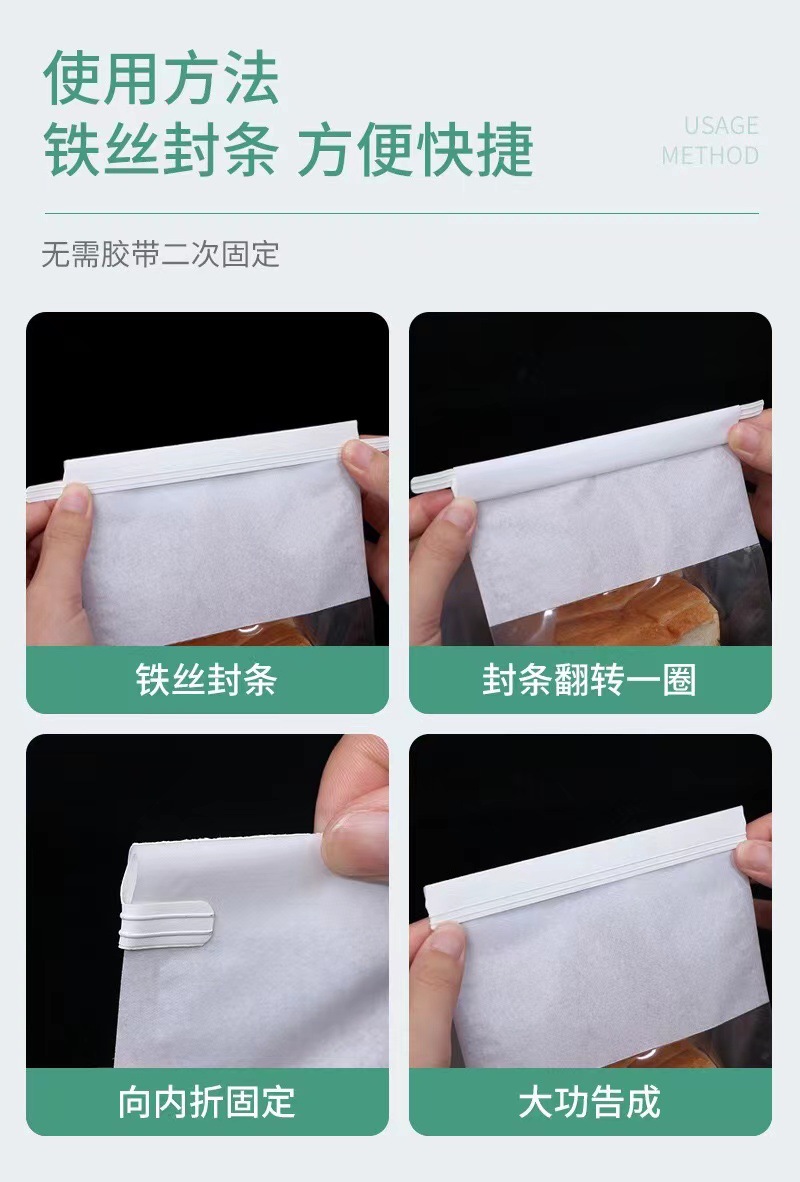 使用方法
铁丝封条 方便快捷

USAGE
METHOD

无需胶带二次固定

铁丝封条

封条翻转一圈

向内折固定

大功告成