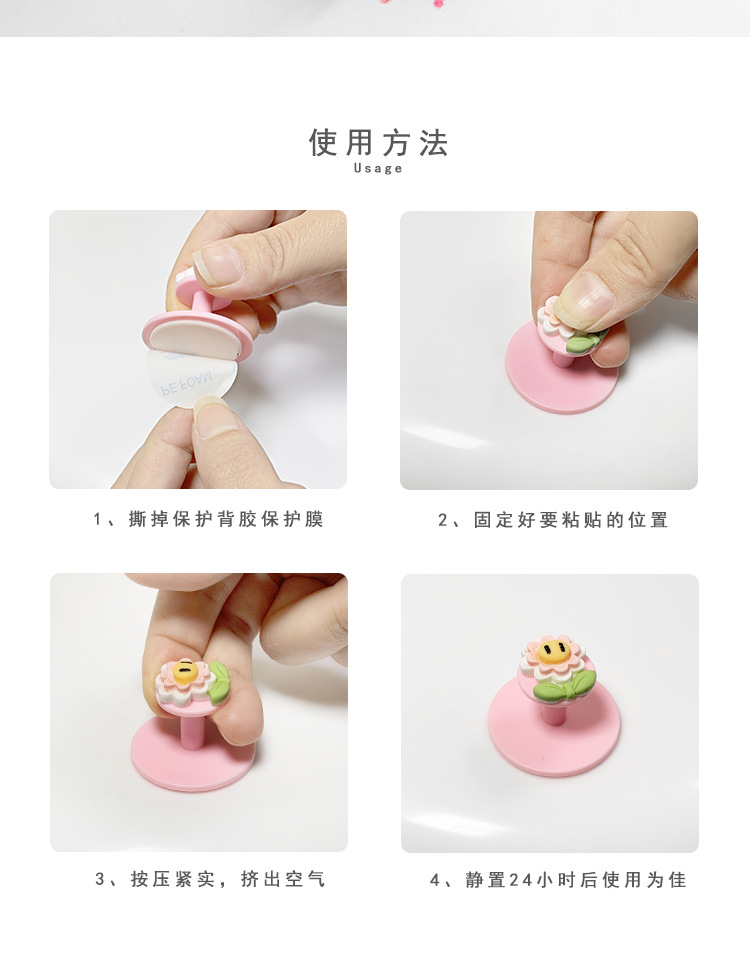 使用方法
Usage

PE FOAM

1、撕掉保护背胶保护膜

2、固定好要粘贴的位置

3、按压紧实，挤出空气

4、静置24小时后使用为佳