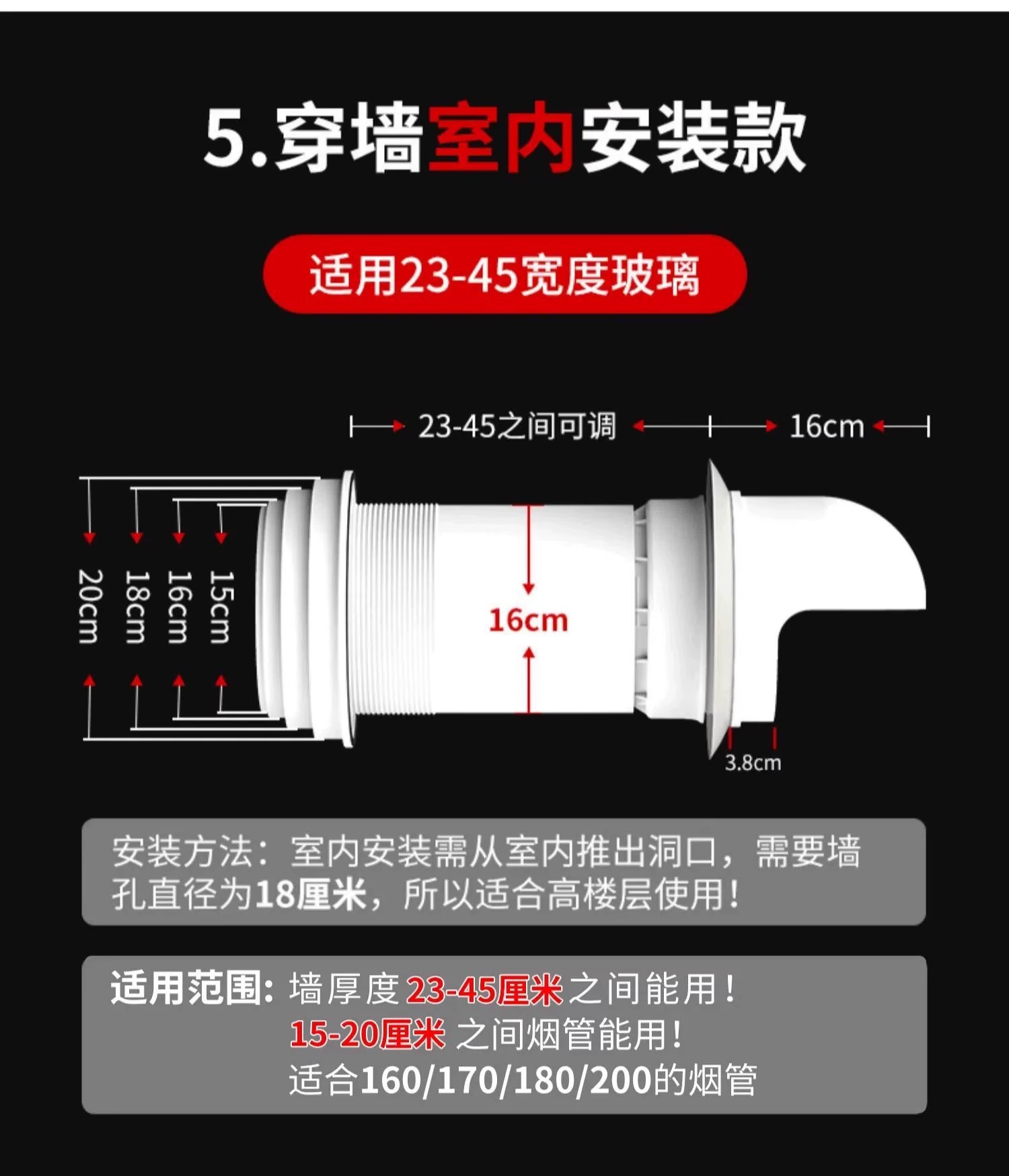 5.穿墙室内安装款

适用23-45宽度玻璃

23-45之间可调

16cm

20cm

18cm

16cm

15cm

16cm

3.8cm

安装方法：室内安装需从室内推出洞口，需要墙孔直径为18厘米，所以适合高楼层使用！

适用范围：墙厚度23-45厘米之间能用！
15-20厘米 之间烟管能用！
适合160/170/180/200的烟管