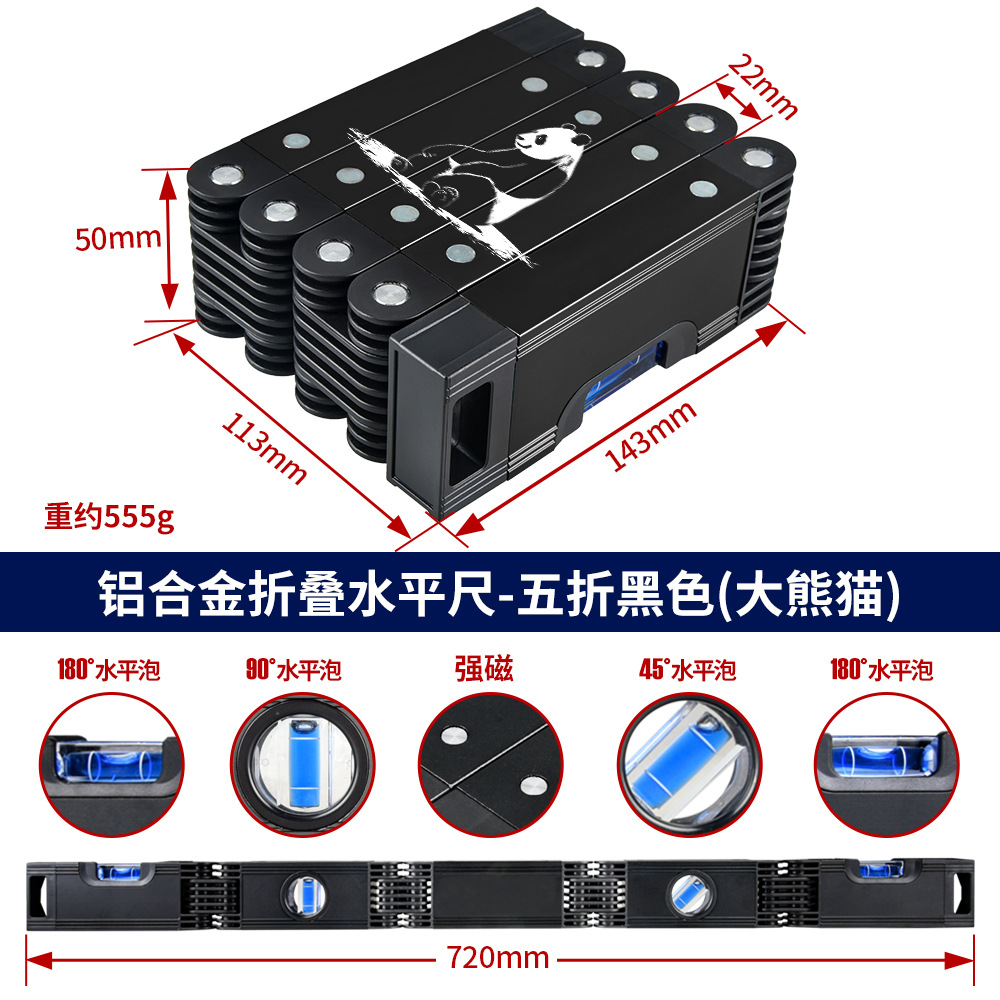 22mm

50mm

113mm

143mm

重约555g

铝合金折叠水平尺-五折黑色(大熊猫)

180°水平泡

90°水平泡

强磁

45°水平泡

180°水平泡

720mm