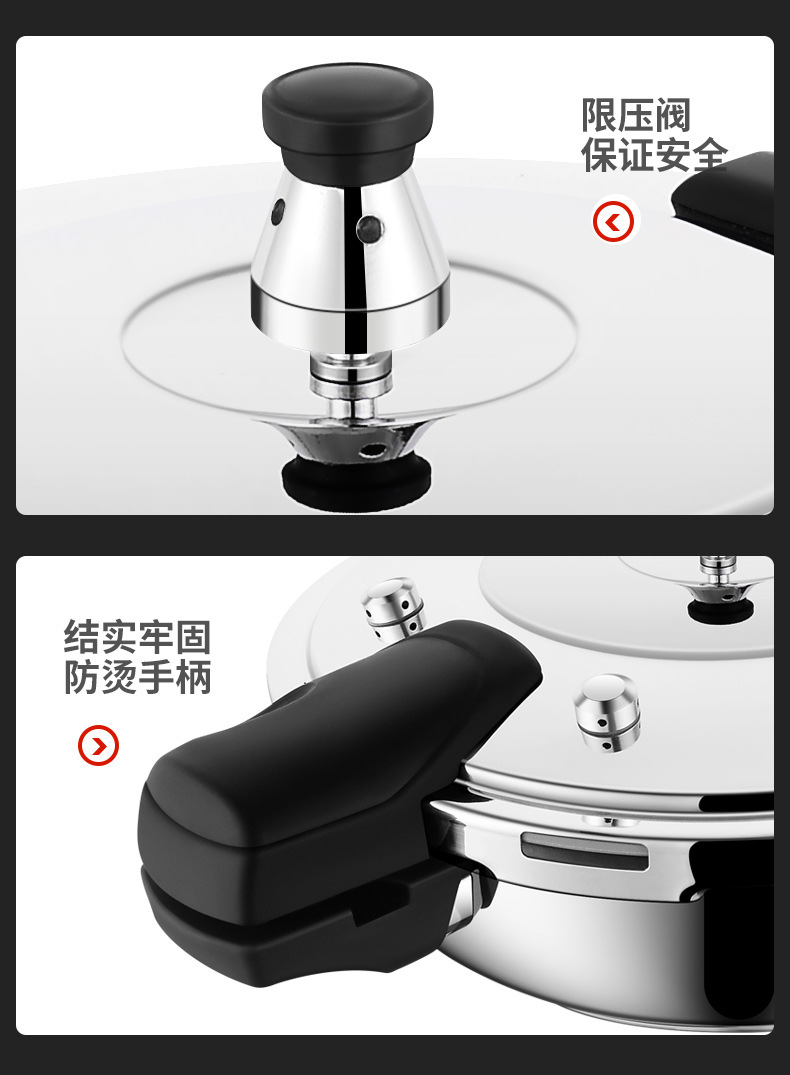 限压阀
保证安全

结实牢固
防烫手柄