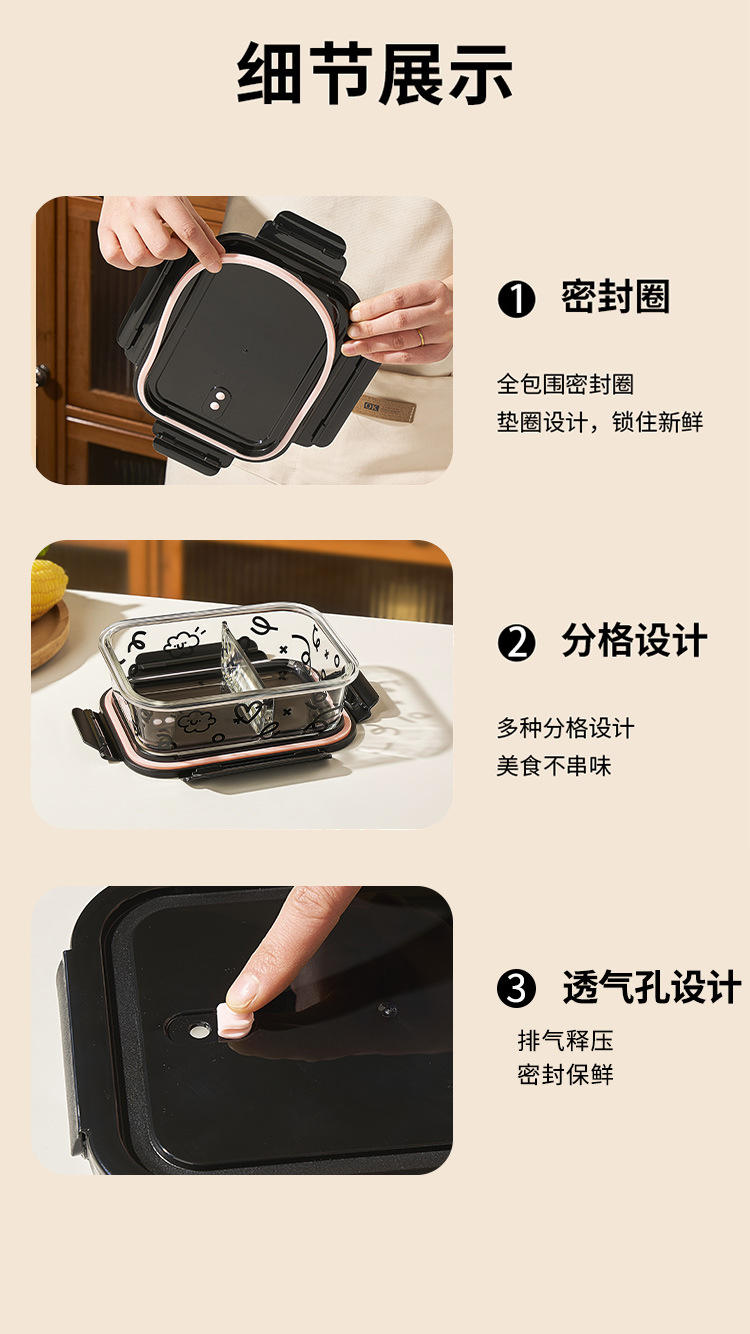 细节展示

❶ 密封圈

全包围密封圈
垫圈设计，锁住新鲜

❷ 分格设计

多种分格设计
美食不串味

❸ 透气孔设计

排气释压
密封保鲜