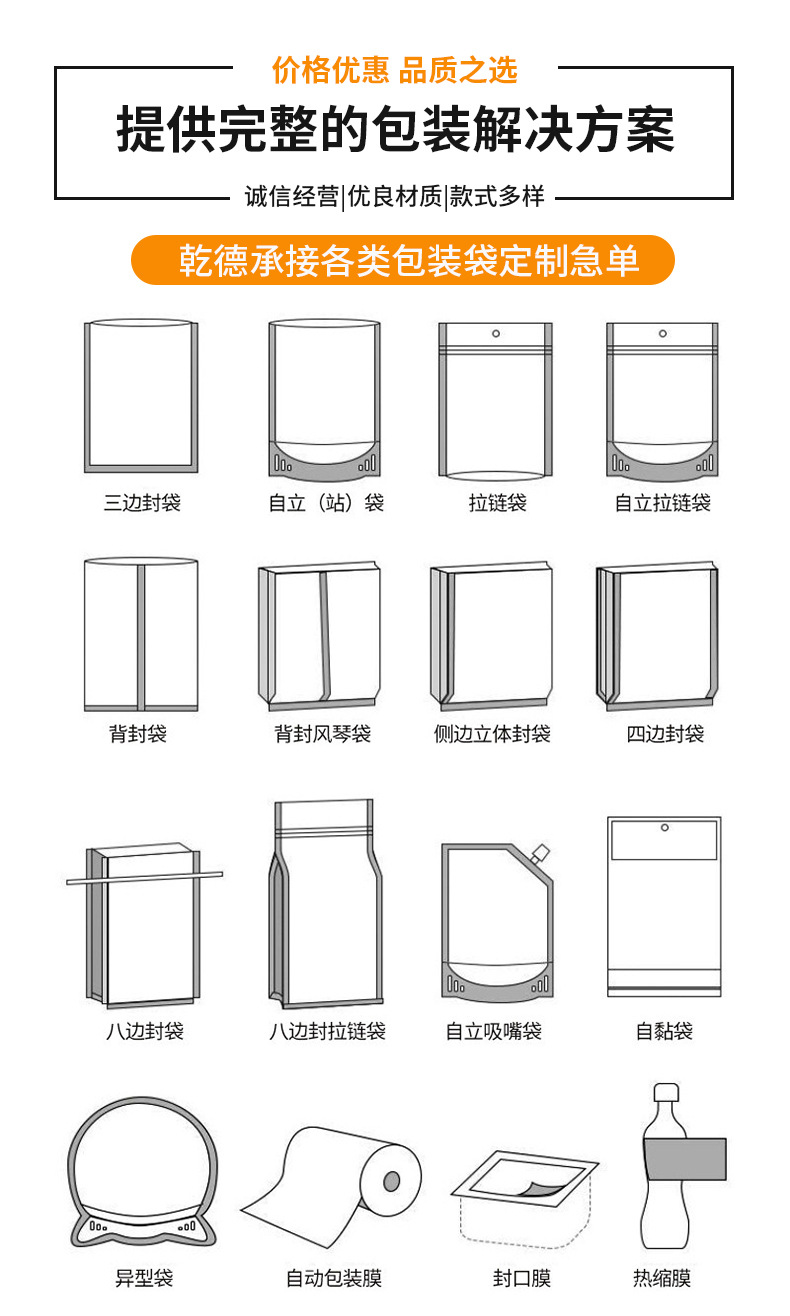 价格优惠 品质之选

提供完整的包装解决方案

诚信经营|优良材质|款式多样

乾德承接各类包装袋定制急单

三边封袋

自立（站）袋

拉链袋

自立拉链袋

背封袋

背封风琴袋

侧边立体封袋

四边封袋

八边封袋

八边封拉链袋

自立吸嘴袋

自黏袋

异型袋

自动包装膜

封口膜

热缩膜