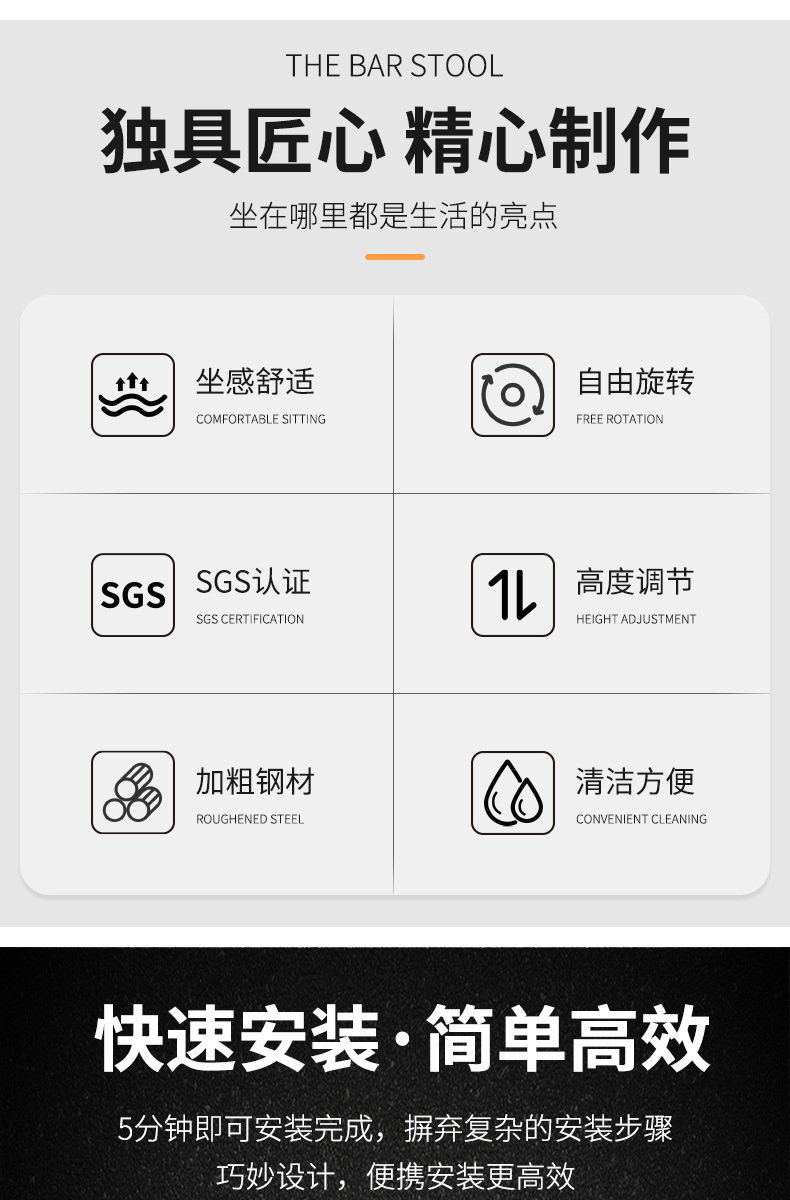 THE BAR STOOL

独具匠心 精心制作

坐在哪里都是生活的亮点

坐感舒适
COMFORTABLE SITTING

自由旋转
FREE ROTATION

SGS

SGS认证
SGS CERTIFICATION

高度调节
HEIGHT ADJUSTMENT

加粗钢材
ROUGHENED STEEL

清洁方便
CONVENIENT CLEANING

快速安装·简单高效

5分钟即可安装完成，摒弃复杂的安装步骤

巧妙设计，便携安装更高效